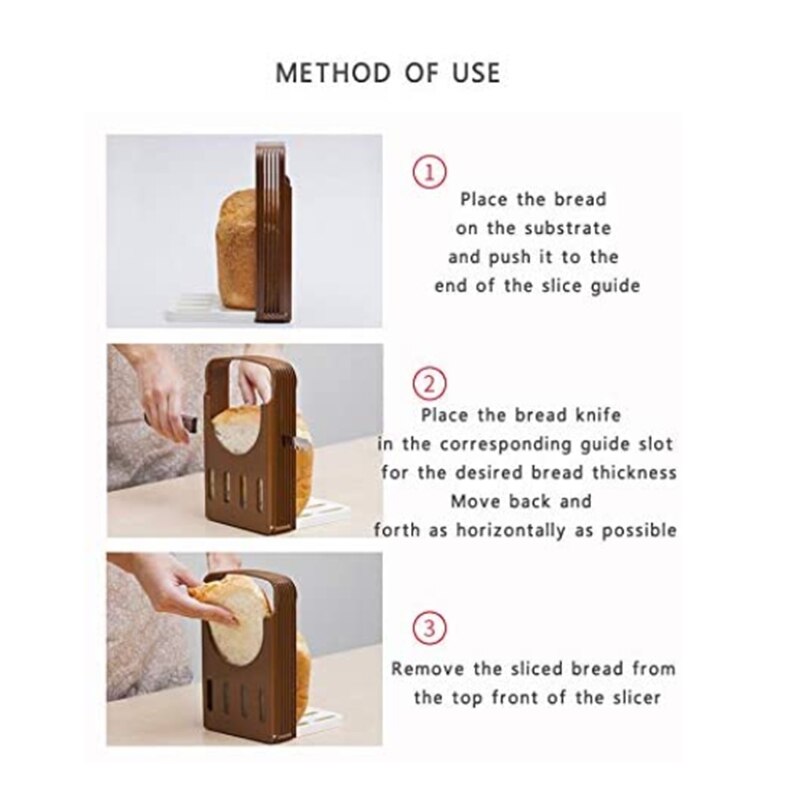 METHOD OF USE

①
Place the bread on the substrate and push it to the end of the slice guide

②
Place the bread knife in the corresponding guide slot for the desired bread thickness Move back and forth as horizontally as possible

③
Remove the sliced bread from the top front of the slicer