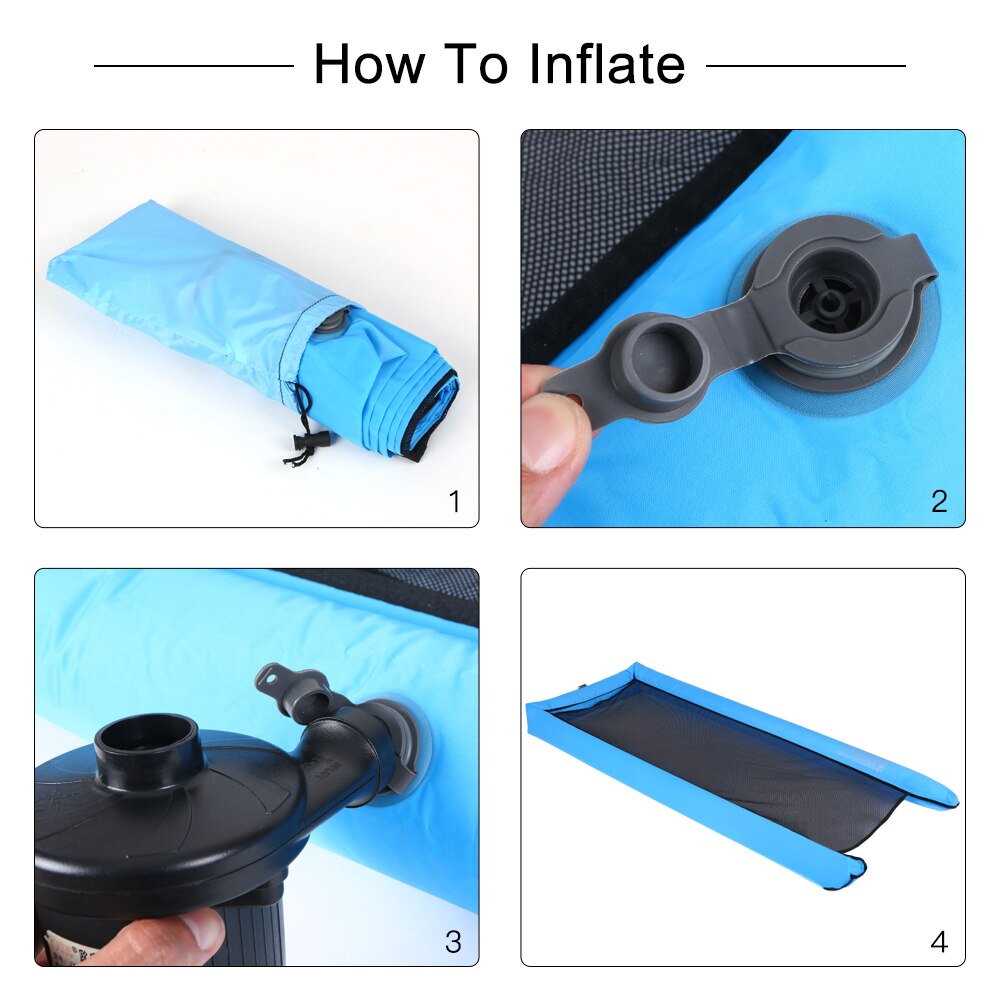 How To Inflate

1

2

3

4