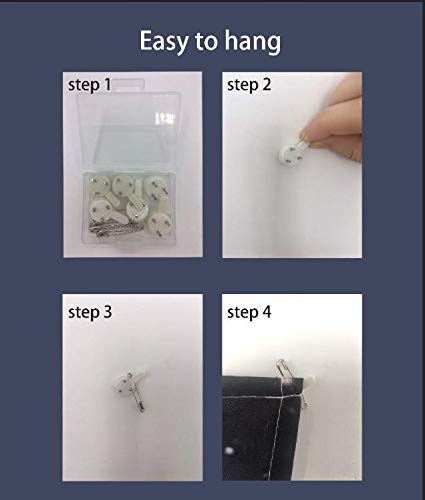 Easy to hang

step 1

step 2

step 3

step 4