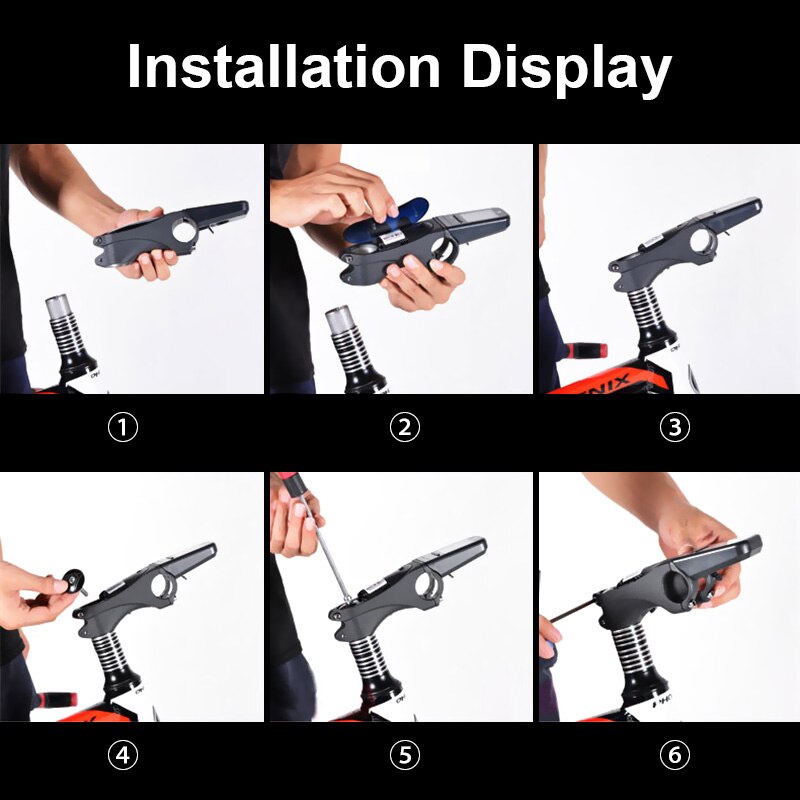 Installation Display

①

②

③

④

⑤

⑥