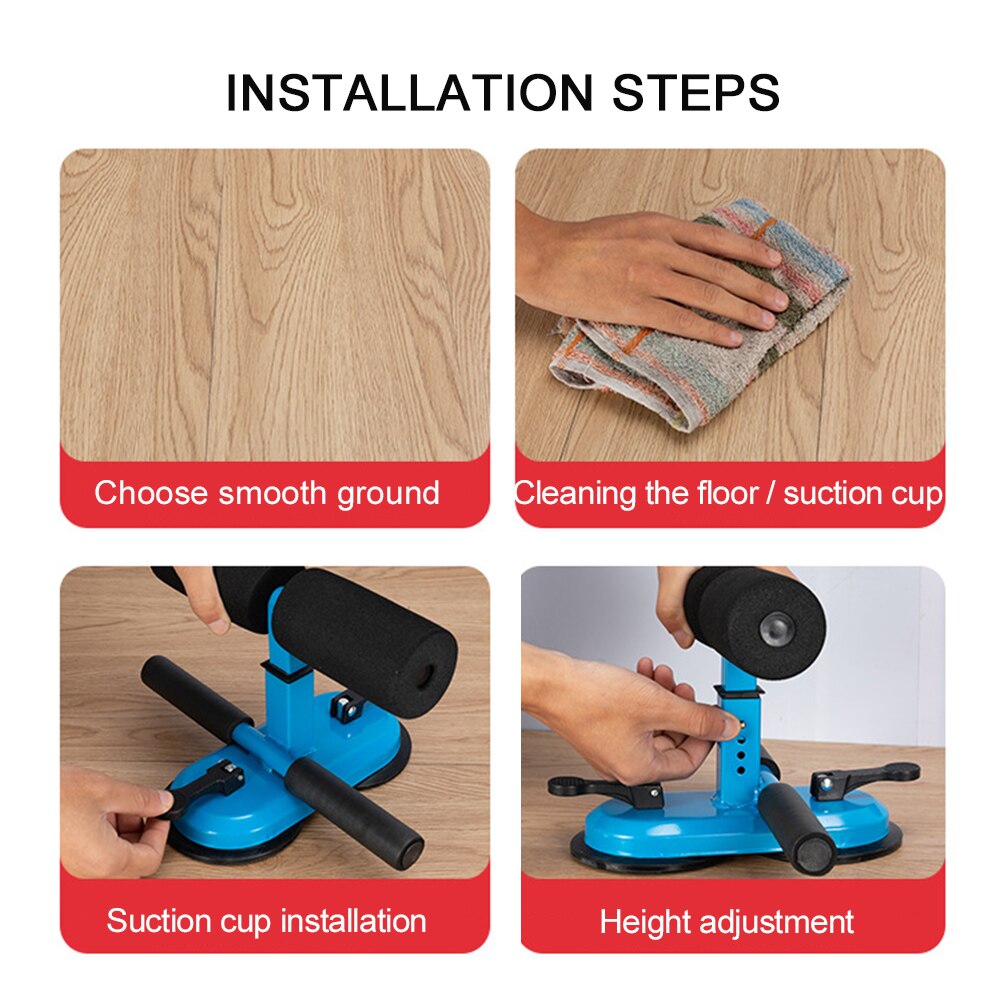 INSTALLATION STEPS

Choose smooth ground

Cleaning the floor / suction cup

Suction cup installation

Height adjustment