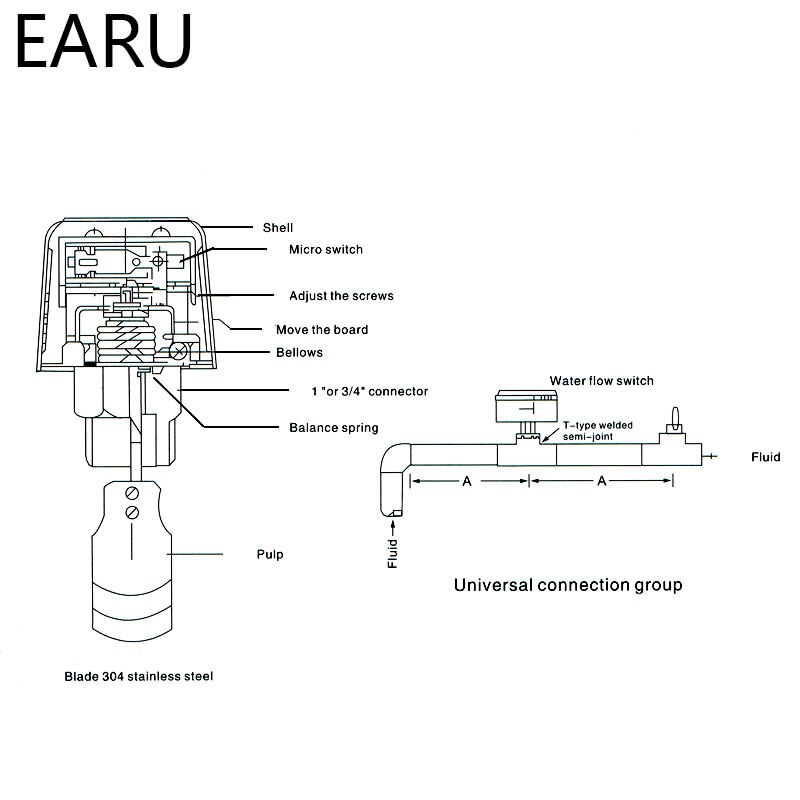 EARU

Shell
Micro switch
Adjust the screws
Move the board
Bellows
1 "or 3/4" connector
Balance spring
Pulp

Blade 304 stainless steel

Water flow switch
T-type welded semi-joint
Fluid
A
A
Fluid

Universal connection group