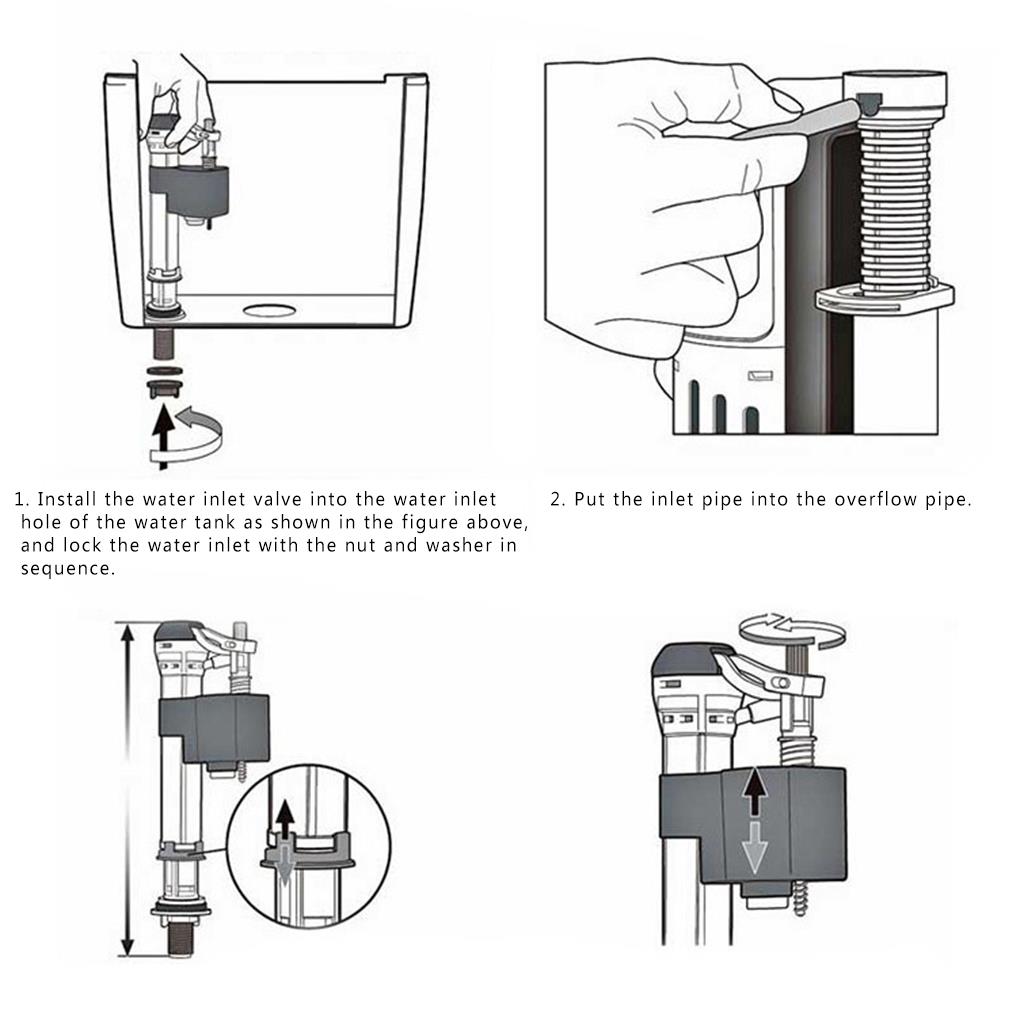 1. Install the water inlet valve into the water inlet hole of the water tank as shown in the figure above, and lock the water inlet with the nut and washer in sequence.

2. Put the inlet pipe into the overflow pipe.