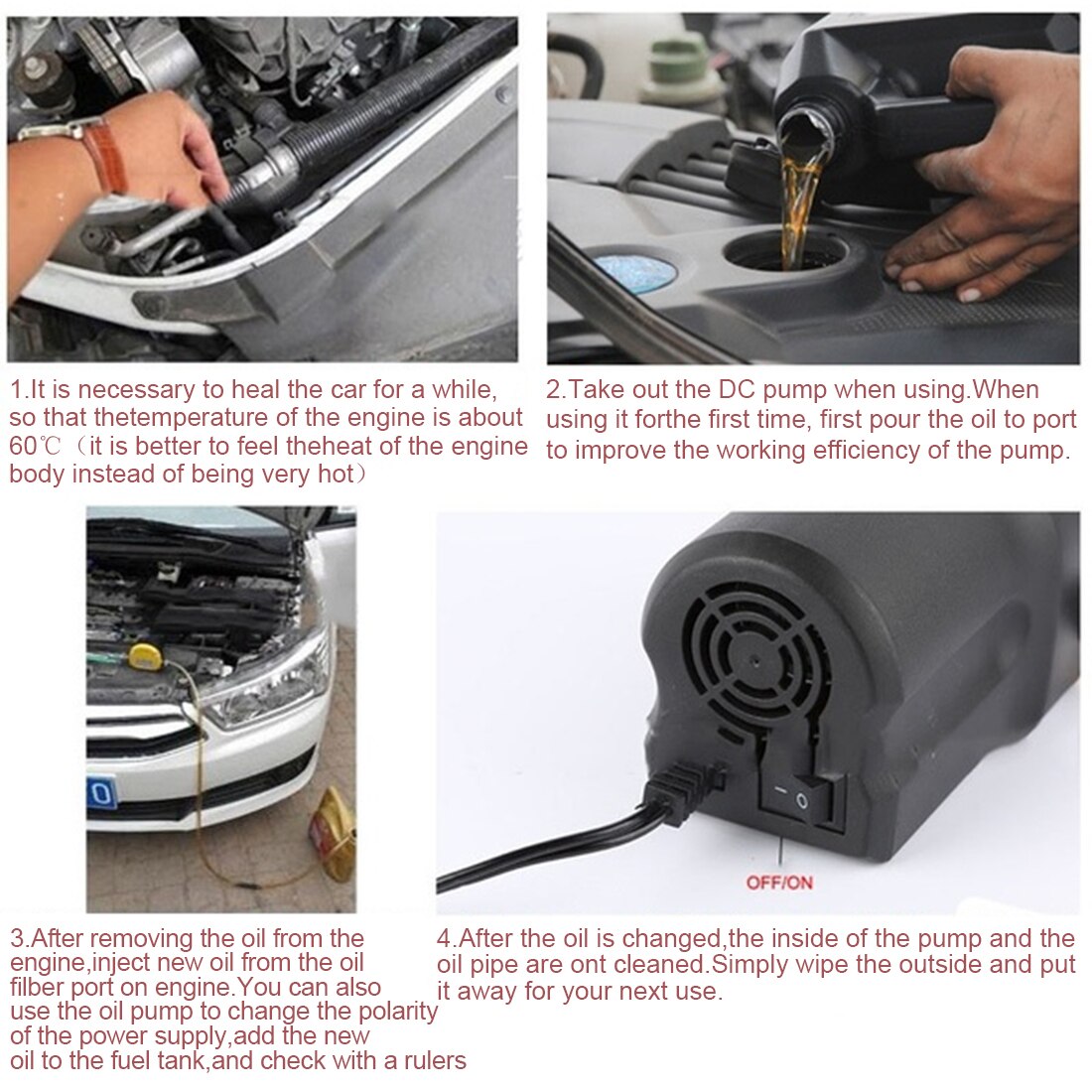 1.It is necessary to heal the car for a while, so that thetemperature of the engine is about 60℃（it is better to feel theheat of the engine body instead of being very hot）

2.Take out the DC pump when using.When using it forthe first time, first pour the oil to port to improve the working efficiency of the pump.

OFF/ON

3.After removing the oil from the engine,inject new oil from the oil filber port on engine.You can also use the oil pump to change the polarity of the power supply,add the new oil to the fuel tank,and check with a rulers

4.After the oil is changed,the inside of the pump and the oil pipe are ont cleaned.Simply wipe the outside and put it away for your next use.