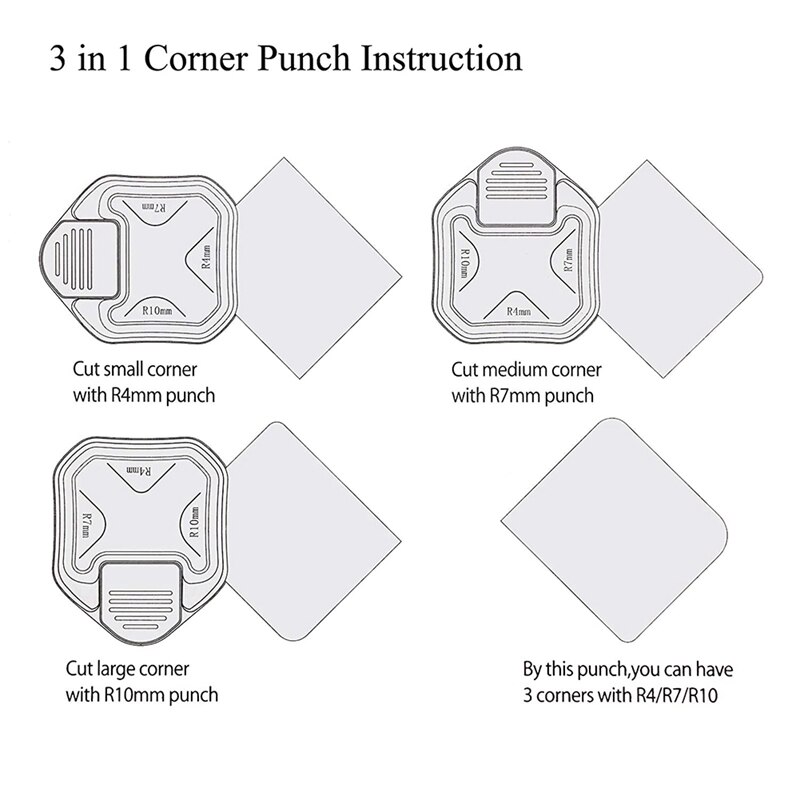 3 in 1 Corner Punch Instruction

R7mm
R4mm
R10mm

Cut small corner with R4mm punch

R10mm
R7mm
R4mm

Cut medium corner with R7mm punch

R4mm
R7mm
R10mm

Cut large corner with R10mm punch

By this punch,you can have 3 corners with R4/R7/R10