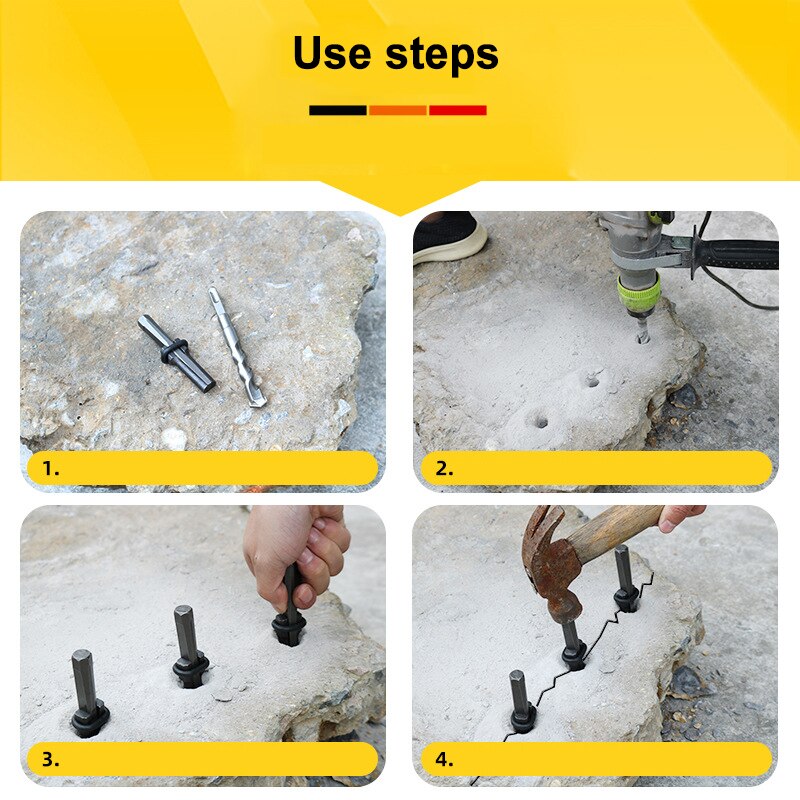 Use steps

1.

2.

3.

4.