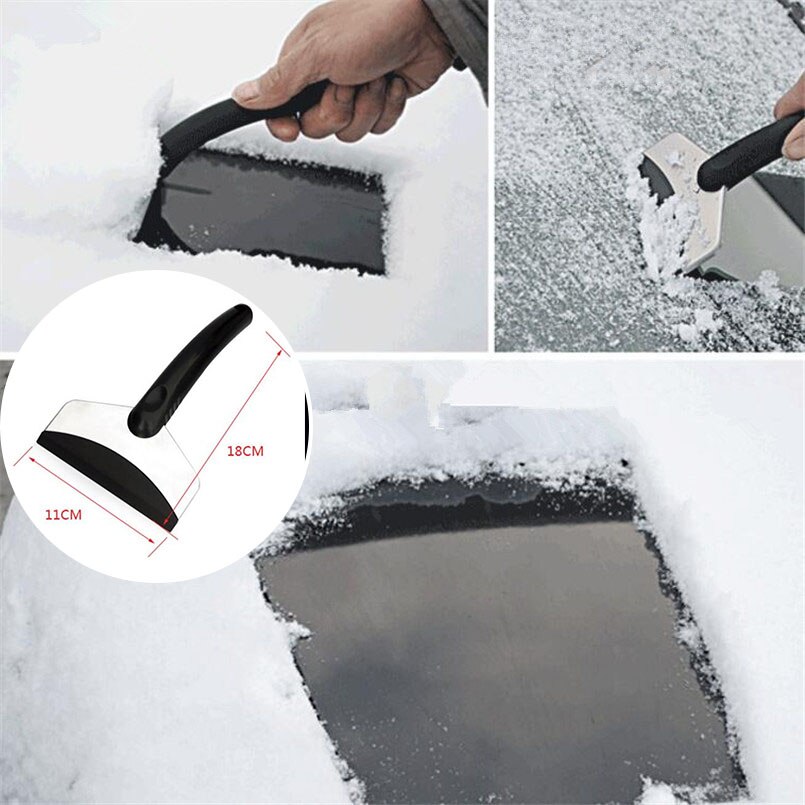 18CM

11CM