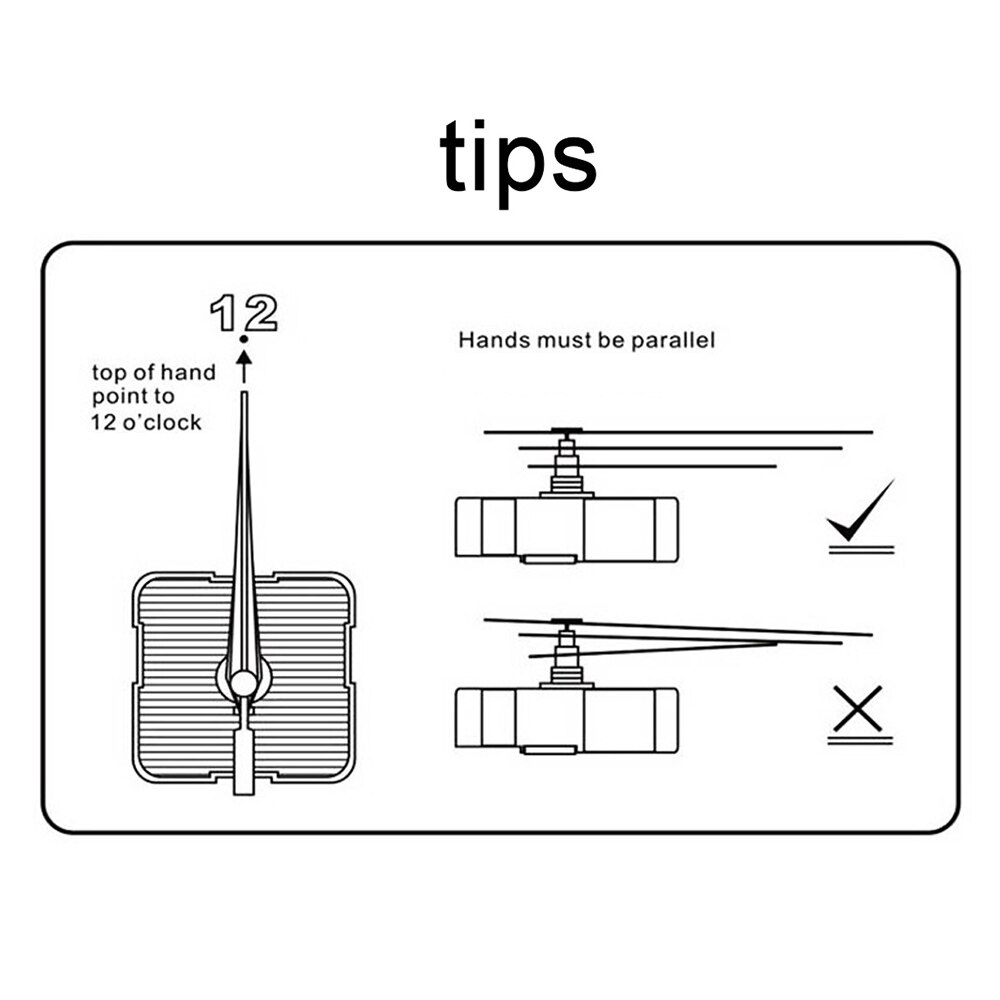 tips

12

top of hand point to 12 o'clock

Hands must be parallel