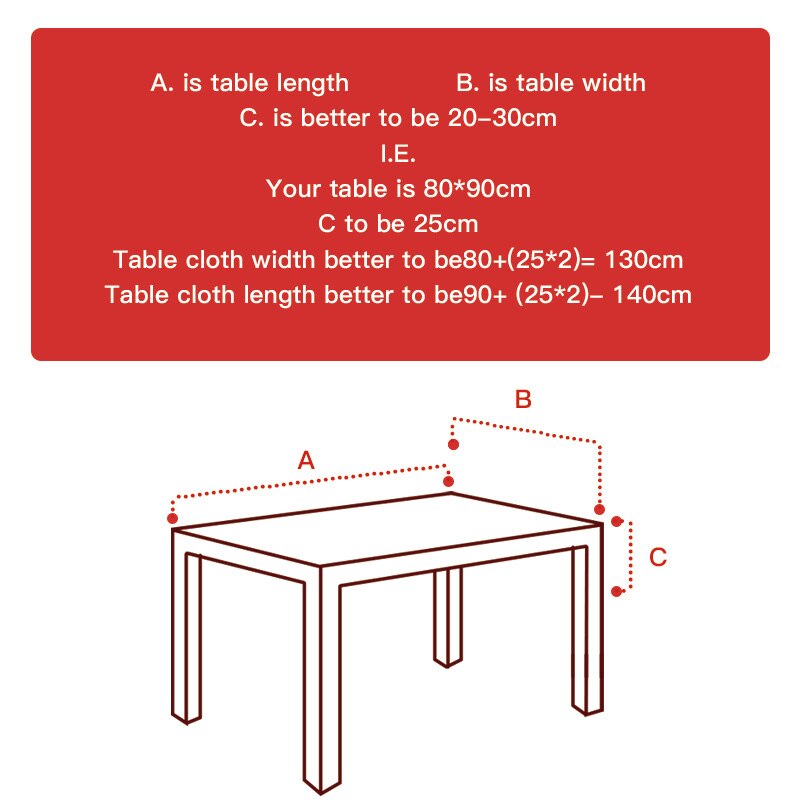 A. is table length B. is table width
C. is better to be 20–30cm
I.E.
Your table is 80*90cm
C to be 25cm
Table cloth width better to be80+(25*2)= 130cm
Table cloth length better to be90+ (25*2)– 140cm

B

A

C