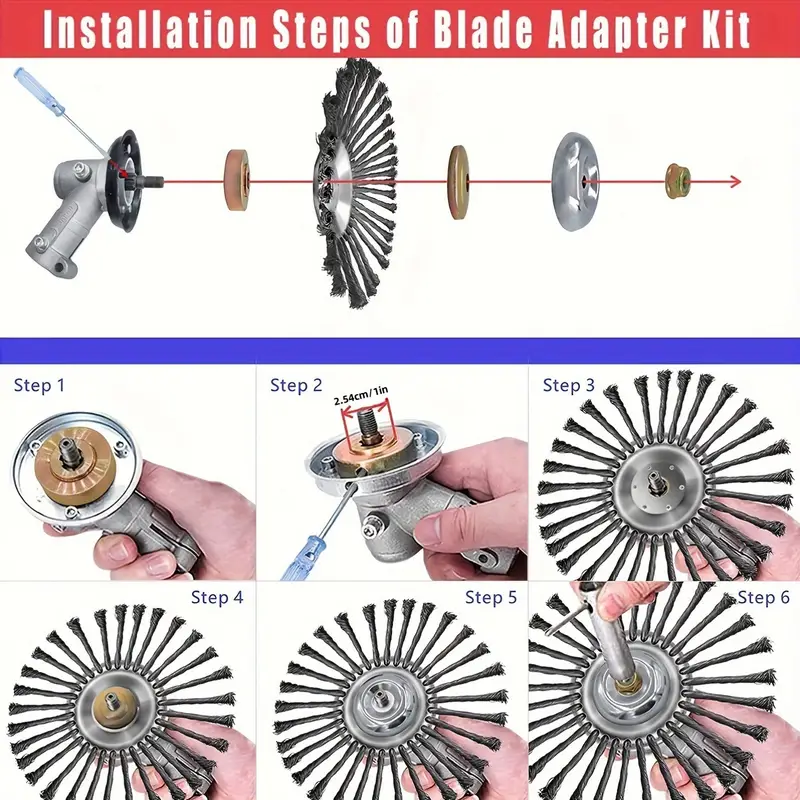 Installation Steps of Blade Adapter Kit

Step 1

Step 2

2.54cm/1in

Step 3

Step 4

Step 5

Step 6