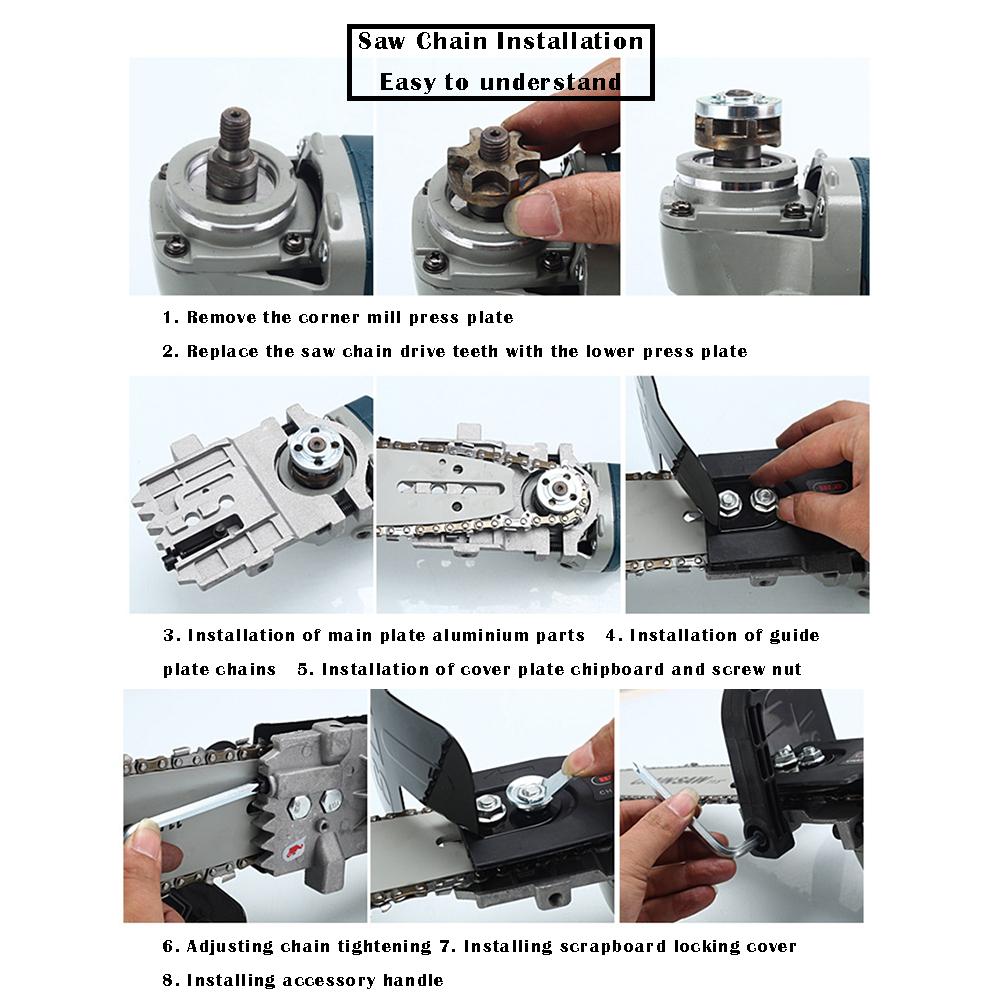 Saw Chain Installation
Easy to understand

1. Remove the corner mill press plate
2. Replace the saw chain drive teeth with the lower press plate

3. Installation of main plate aluminium parts 4. Installation of guide plate chains 5. Installation of cover plate chipboard and screw nut

6. Adjusting chain tightening 7. Installing scrapboard locking cover
8. Installing accessory handle