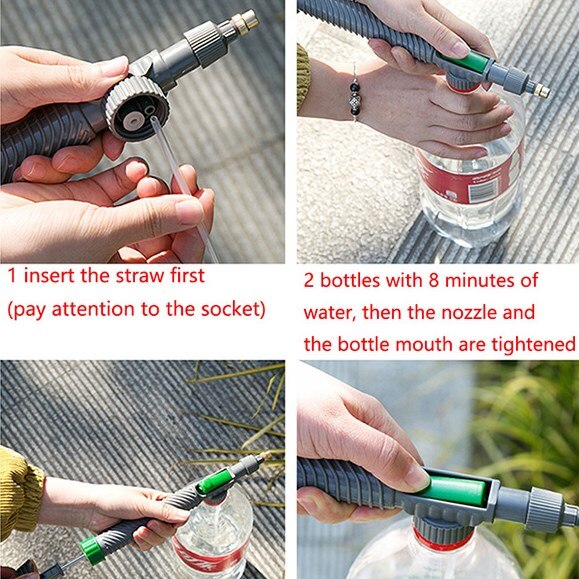 1 insert the straw first
(pay attention to the socket)

2 bottles with 8 minutes of water, then the nozzle and the bottle mouth are tightened