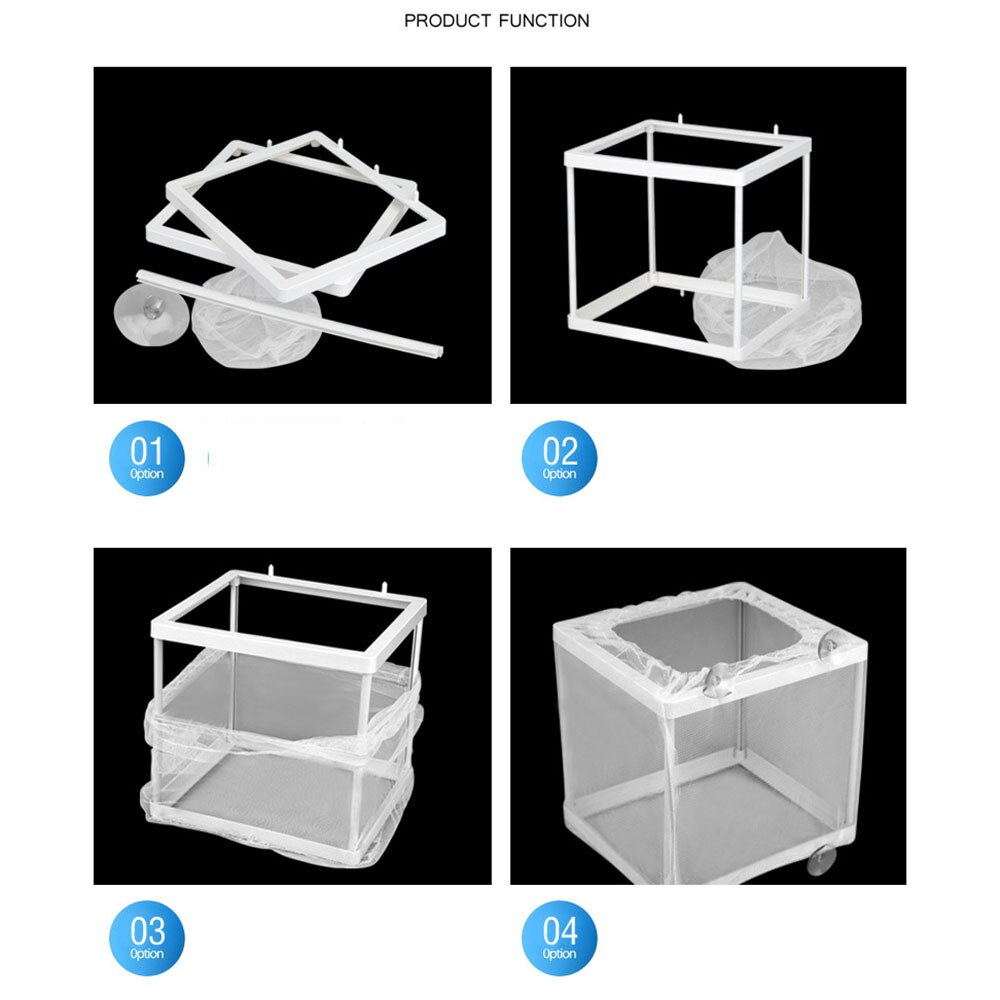 PRODUCT FUNCTION

01
Option

02
Option

03
Option

04
Option