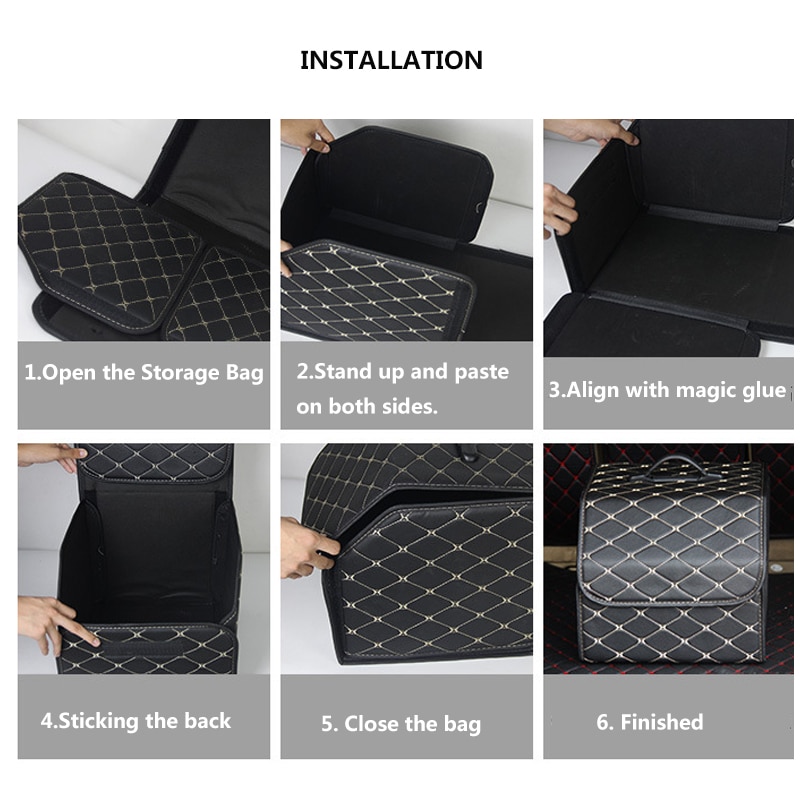 INSTALLATION

1.Open the Storage Bag

2.Stand up and paste on both sides.

3.Align with magic glue

4.Sticking the back

5. Close the bag

6. Finished