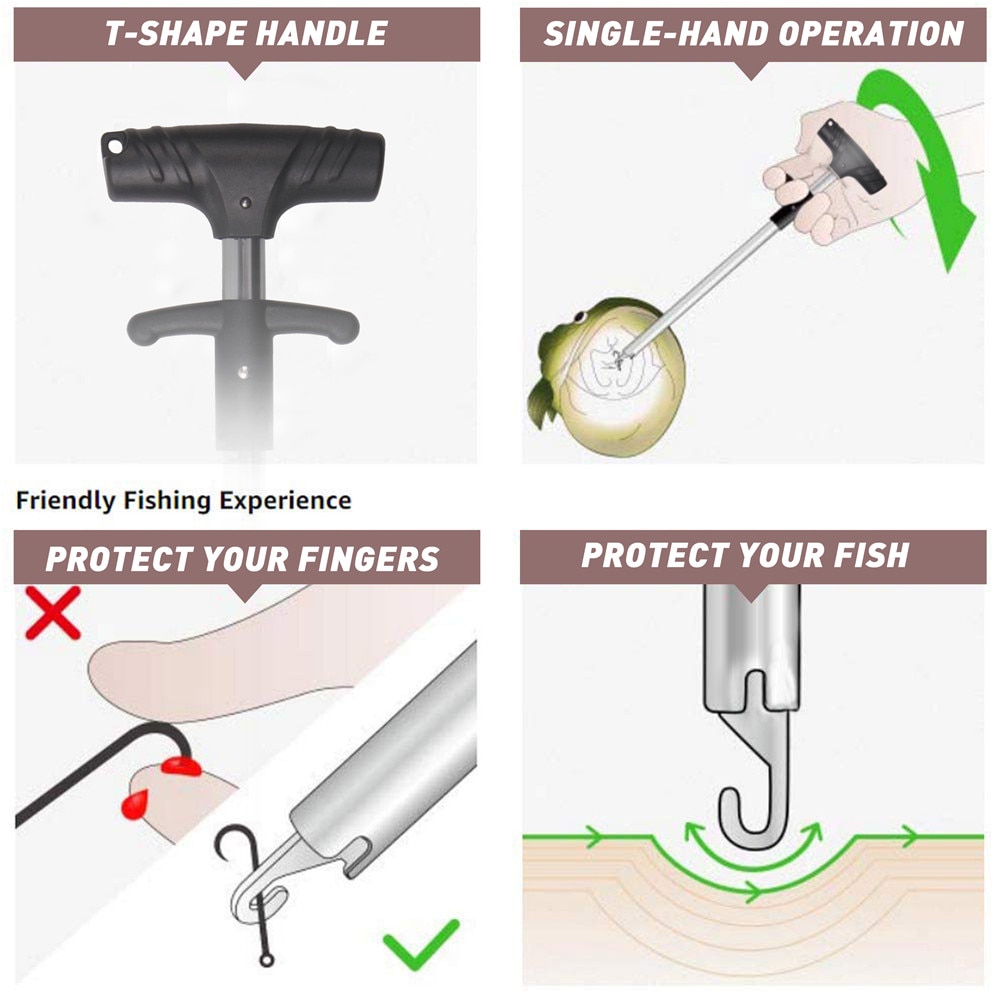 T-SHAPE HANDLE

SINGLE-HAND OPERATION

Friendly Fishing Experience

PROTECT YOUR FINGERS

PROTECT YOUR FISH