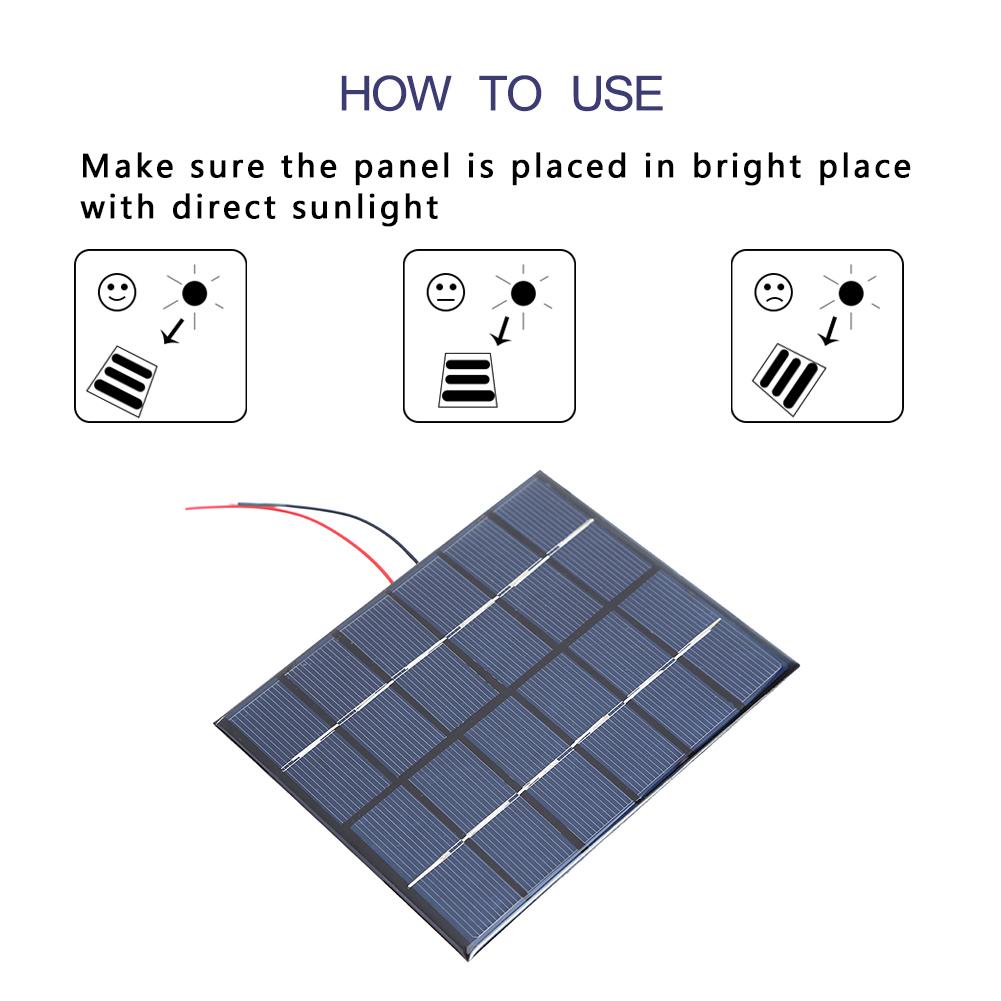 HOW TO USE

Make sure the panel is placed in bright place with direct sunlight