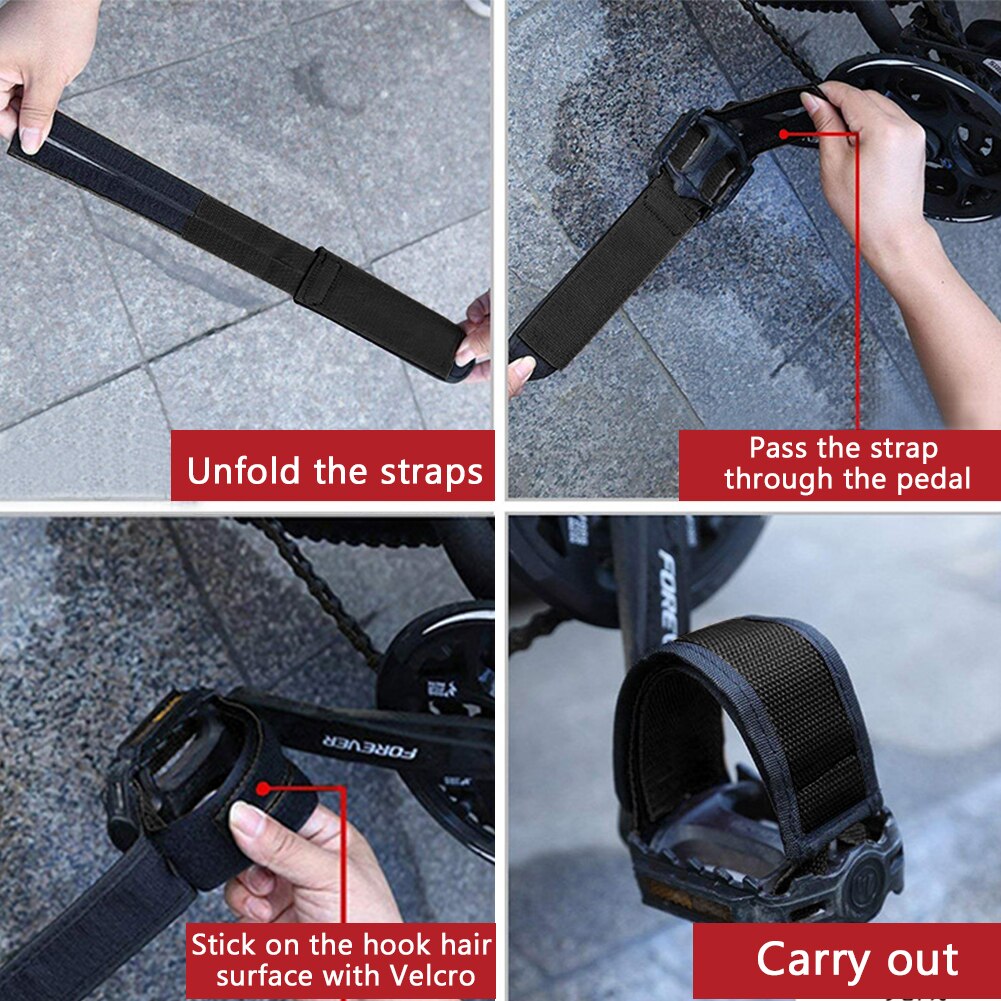 Unfold the straps

Pass the strap through the pedal

FOREVER

Stick on the hook hair surface with Velcro

FORE

Carry out