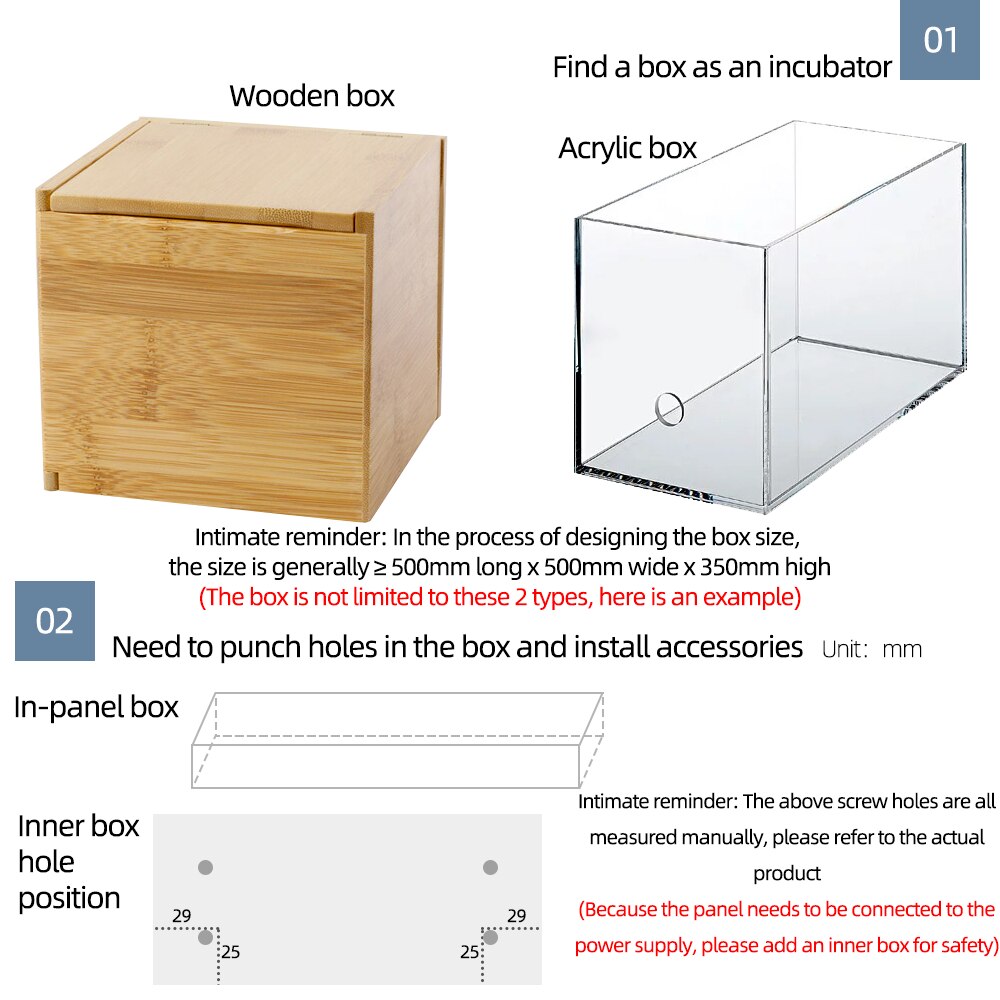 01

Find a box as an incubator

Wooden box

Acrylic box

Intimate reminder: In the process of designing the box size, the size is generally ≥ 500mm long x 500mm wide x 350mm high
(The box is not limited to these 2 types, here is an example)

02

Need to punch holes in the box and install accessories Unit: mm

In-panel box

Inner box hole position

29
25
29
25

Intimate reminder: The above screw holes are all measured manually, please refer to the actual product
(Because the panel needs to be connected to the power supply, please add an inner box for safety)