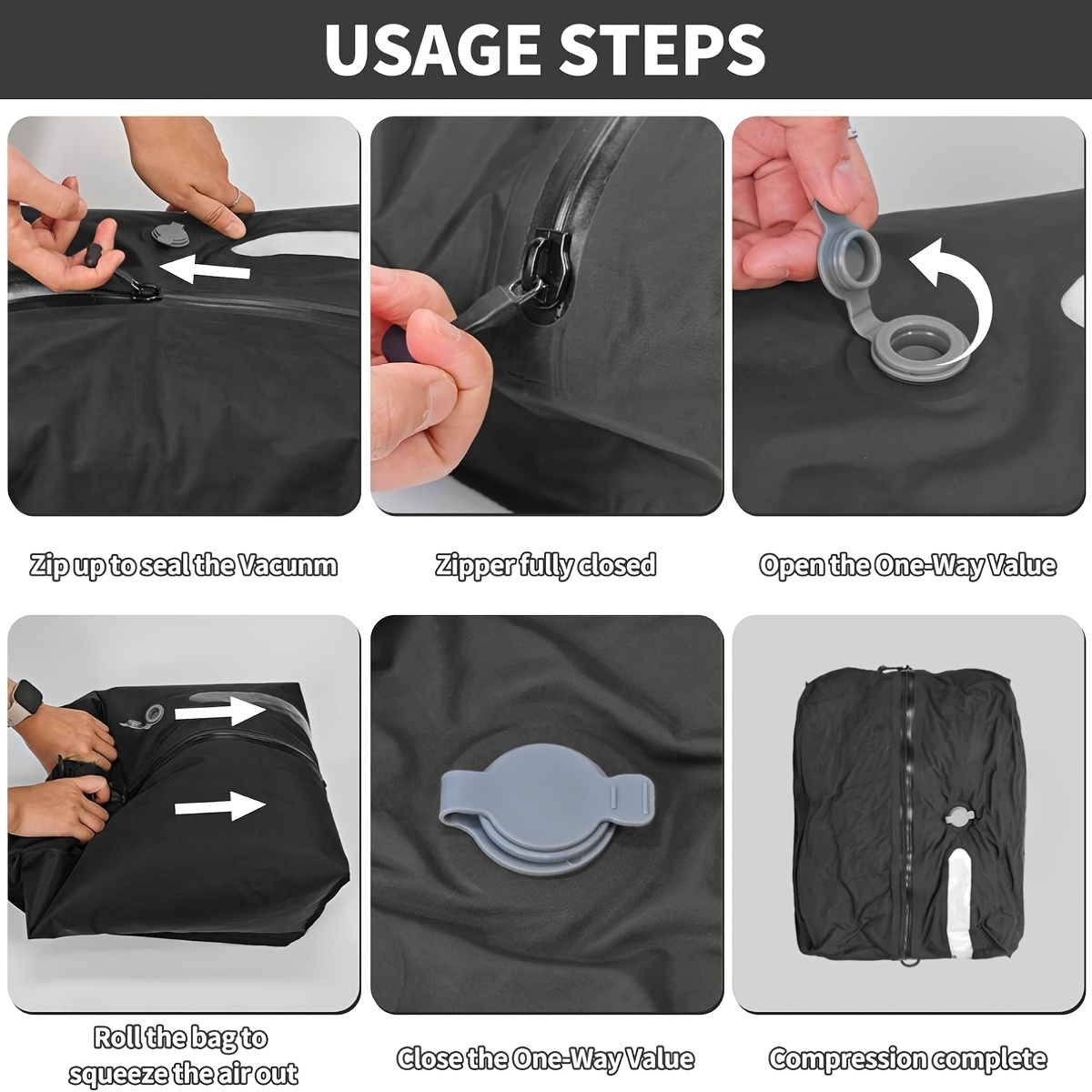 USAGE STEPS

Zip up to seal the Vacunm

Zipper fully closed

Open the One-Way Value

Roll the bag to squeeze the air out

Close the One-Way Value

Compression complete