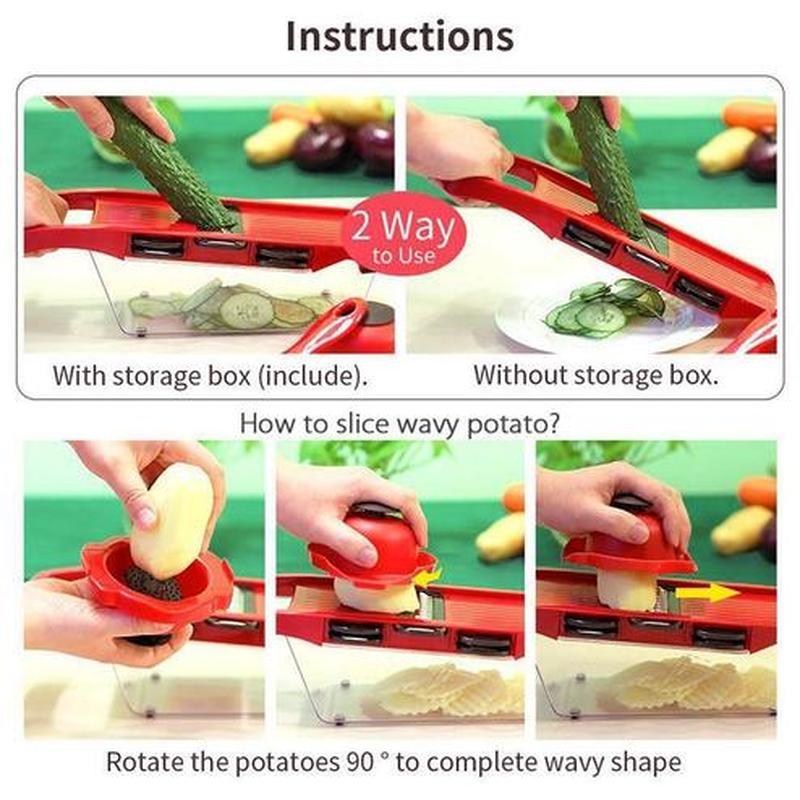 Instructions

2 Way to Use

With storage box (include).

Without storage box.

How to slice wavy potato?

Rotate the potatoes 90 ° to complete wavy shape