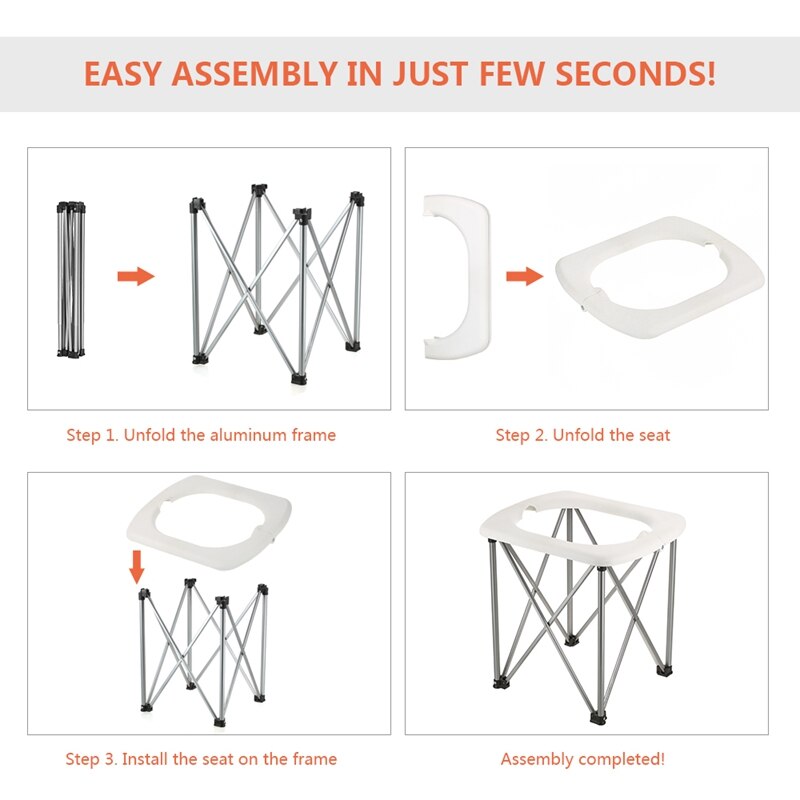 EASY ASSEMBLY IN JUST FEW SECONDS!

Step 1. Unfold the aluminum frame

Step 2. Unfold the seat

Step 3. Install the seat on the frame

Assembly completed!