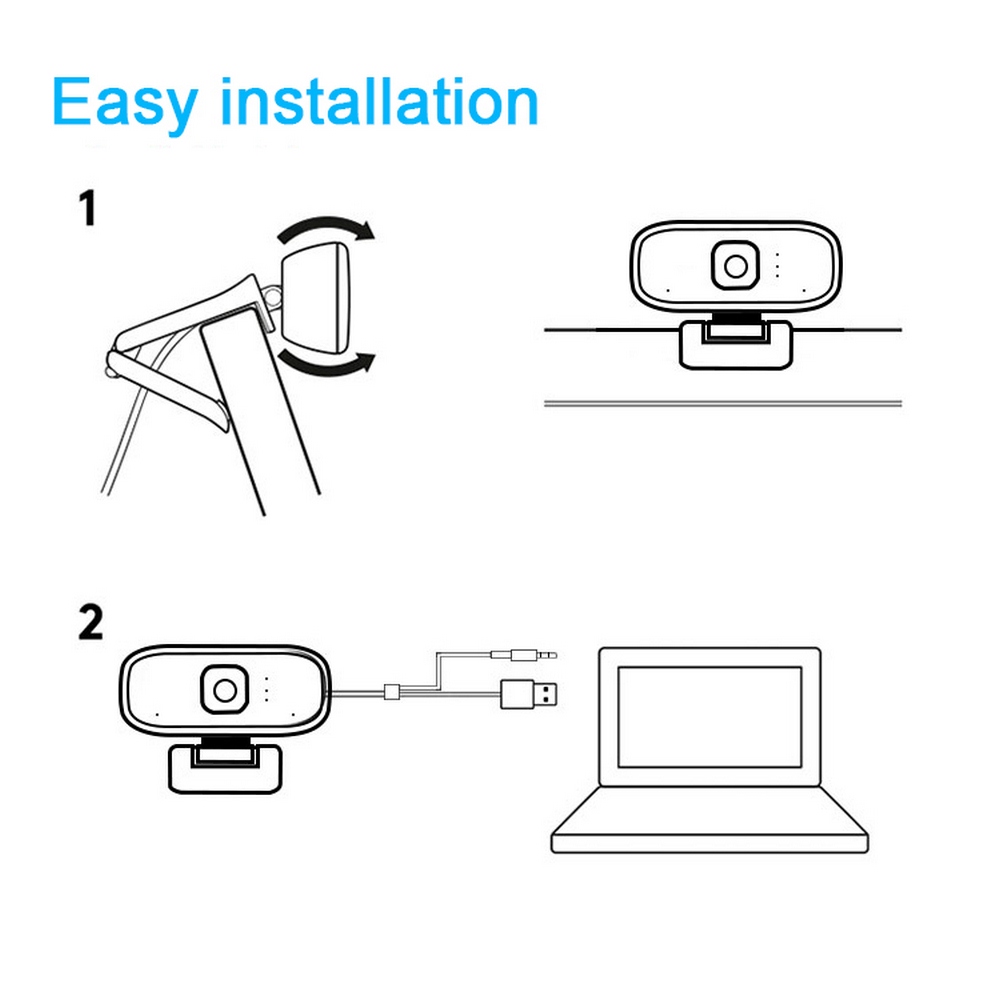 Easy installation

1

2