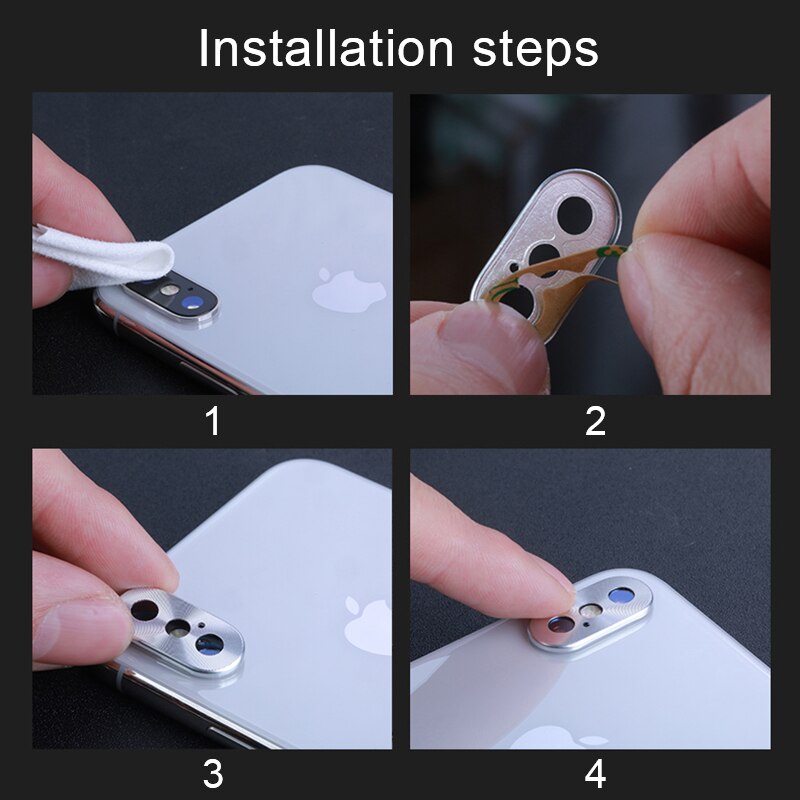 Installation steps

1

2

3

4