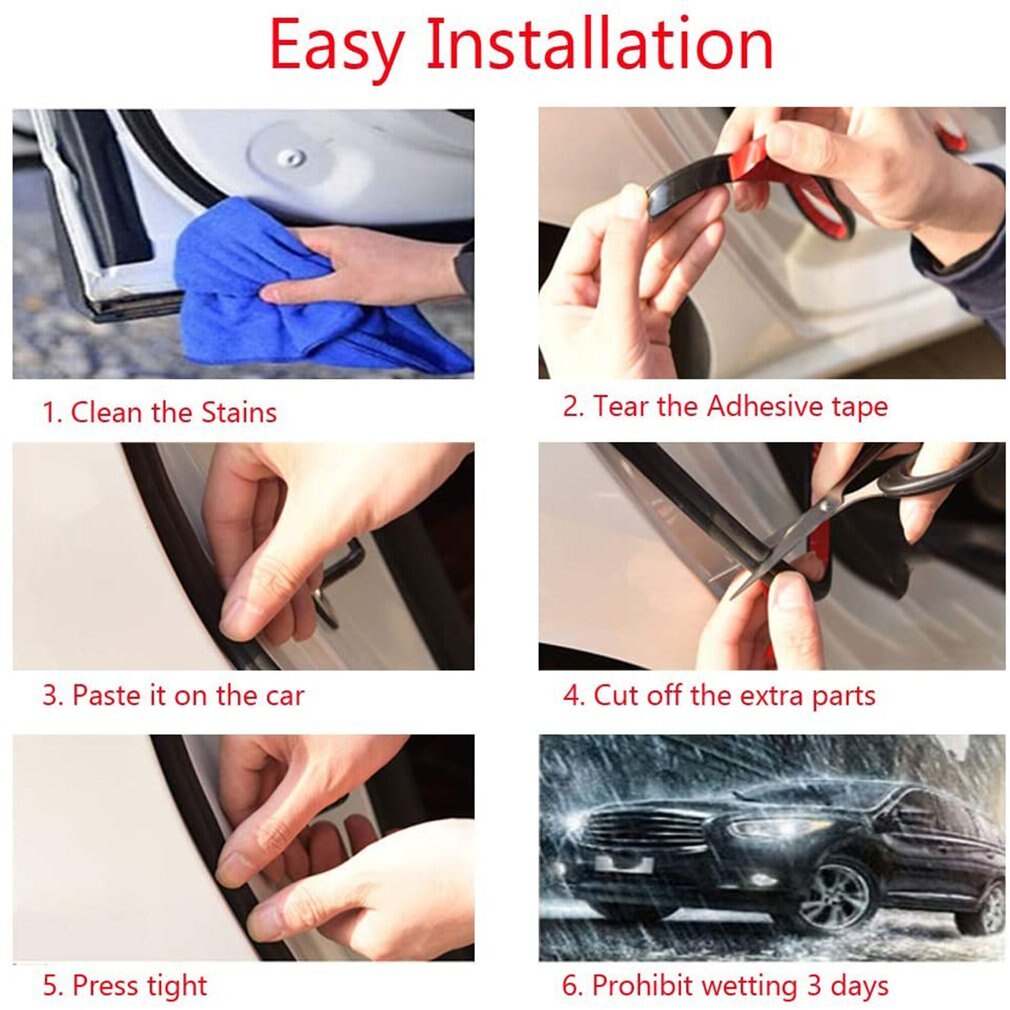 Easy Installation

1. Clean the Stains

2. Tear the Adhesive tape

3. Paste it on the car

4. Cut off the extra parts

5. Press tight

6. Prohibit wetting 3 days