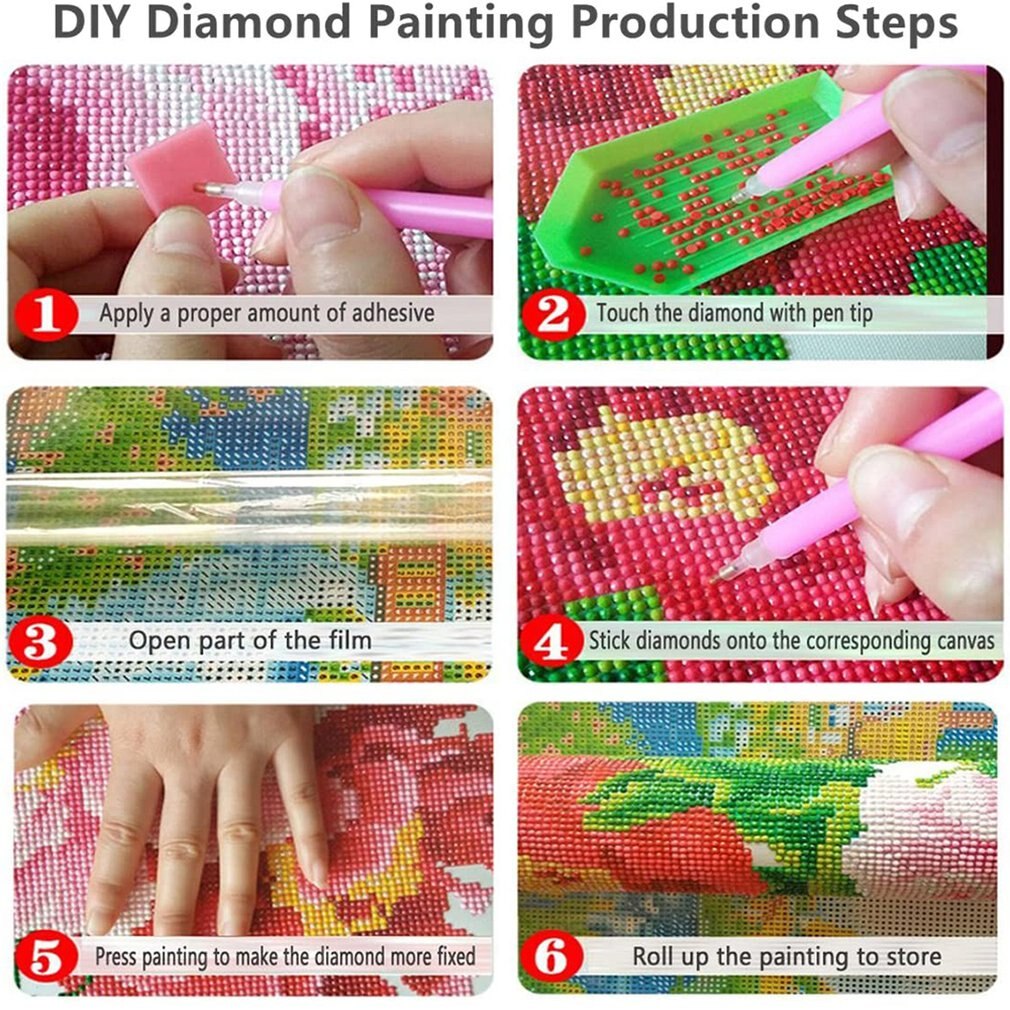 DIY Diamond Painting Production Steps

1 Apply a proper amount of adhesive

2 Touch the diamond with pen tip

3 Open part of the film

4 Stick diamonds onto the corresponding canvas

5 Press painting to make the diamond more fixed

6 Roll up the painting to store