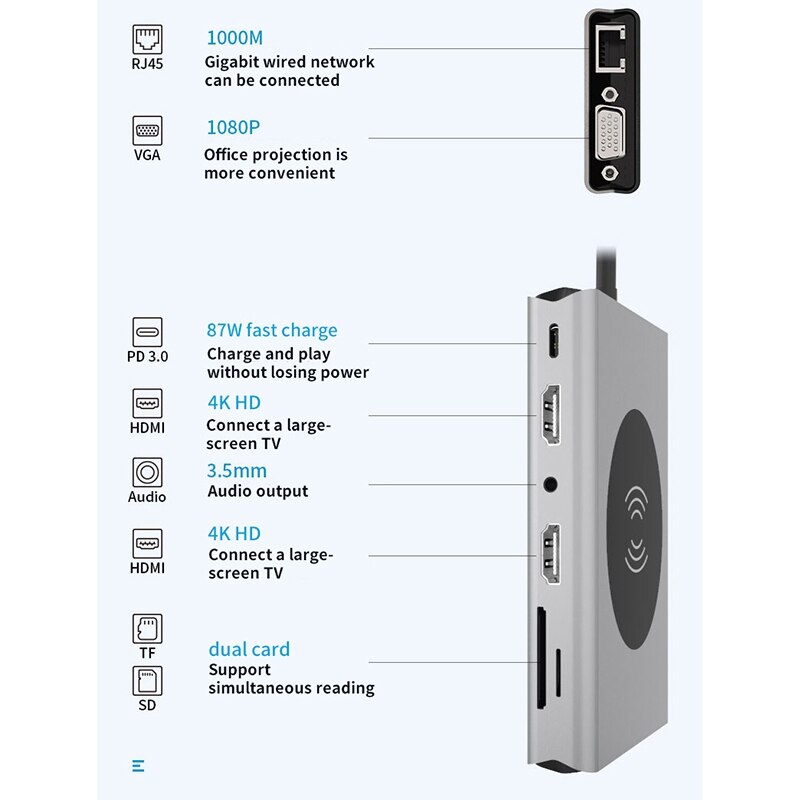 RJ45

1000M
Gigabit wired network can be connected

VGA

1080P
Office projection is more convenient

PD 3.0

87W fast charge
Charge and play without losing power

HDMI

4K HD
Connect a large-screen TV

Audio

3.5mm
Audio output

HDMI

4K HD
Connect a large-screen TV

TF

SD

dual card
Support simultaneous reading