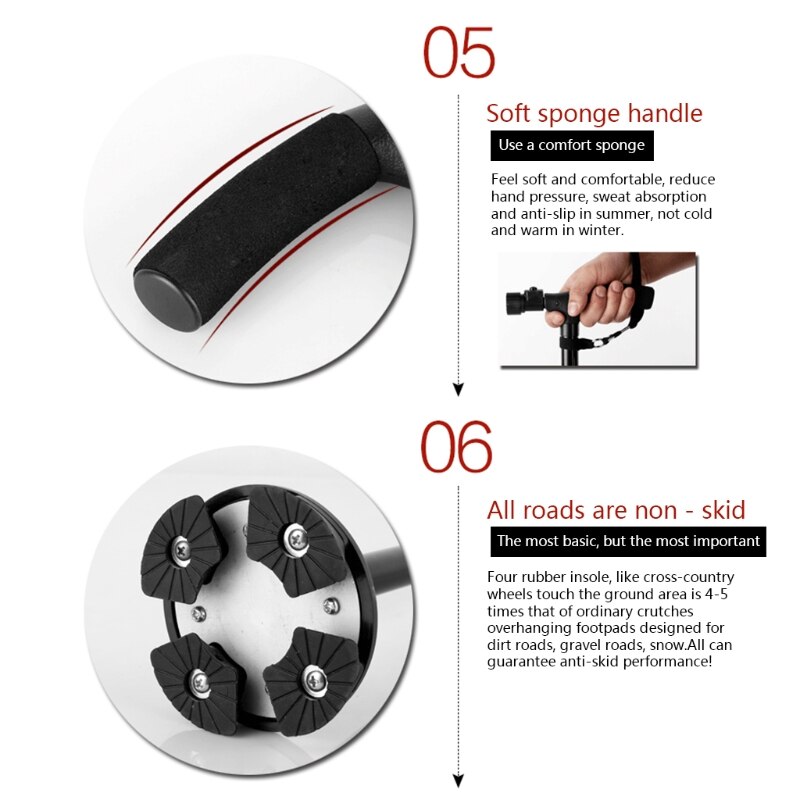 05

Soft sponge handle

Use a comfort sponge

Feel soft and comfortable, reduce hand pressure, sweat absorption and anti-slip in summer, not cold and warm in winter.

06

All roads are non - skid

The most basic, but the most important

Four rubber insole, like cross-country wheels touch the ground area is 4-5 times that of ordinary crutches overhanging footpads designed for dirt roads, gravel roads, snow.All can guarantee anti-skid performance!