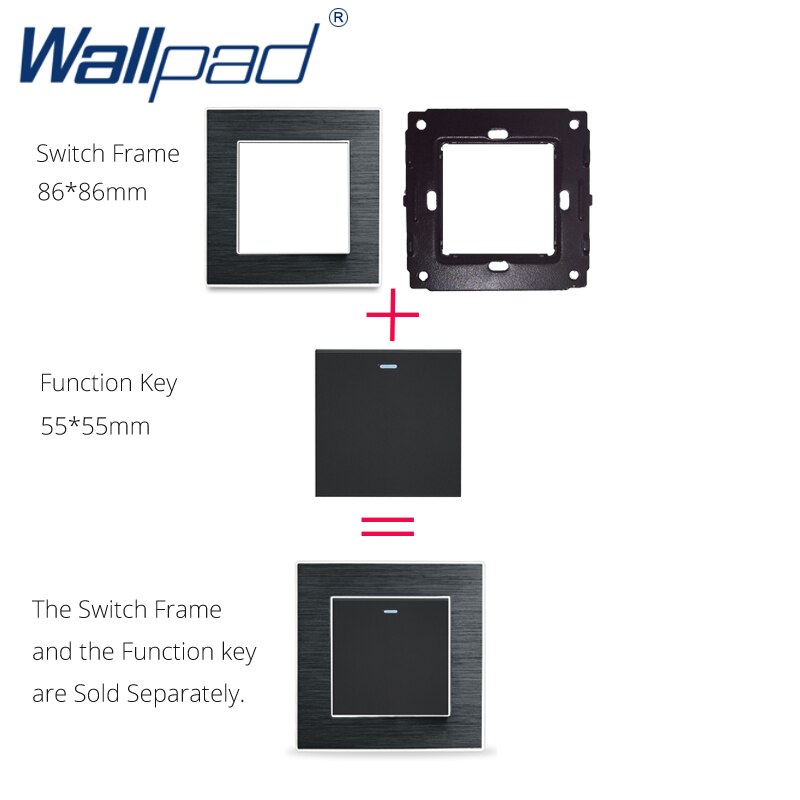 Wallpad®

Switch Frame
86*86mm

+

Function Key
55*55mm

=

The Switch Frame
and the Function key
are Sold Separately.