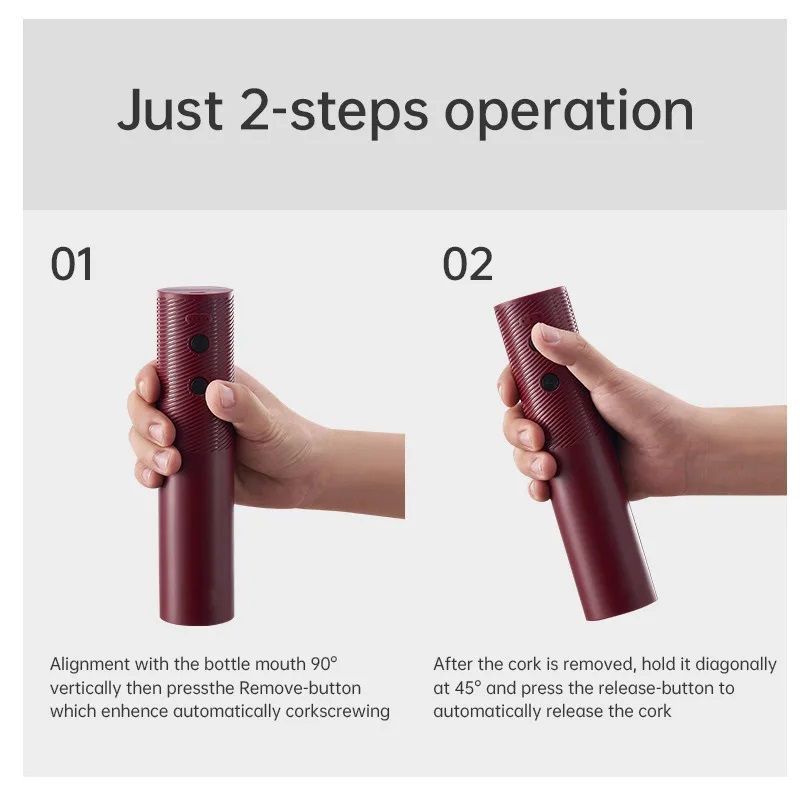 Just 2-steps operation

01

Alignment with the bottle mouth 90° vertically then pressthe Remove-button which enhence automatically corkscrewing

02

After the cork is removed, hold it diagonally at 45° and press the release-button to automatically release the cork