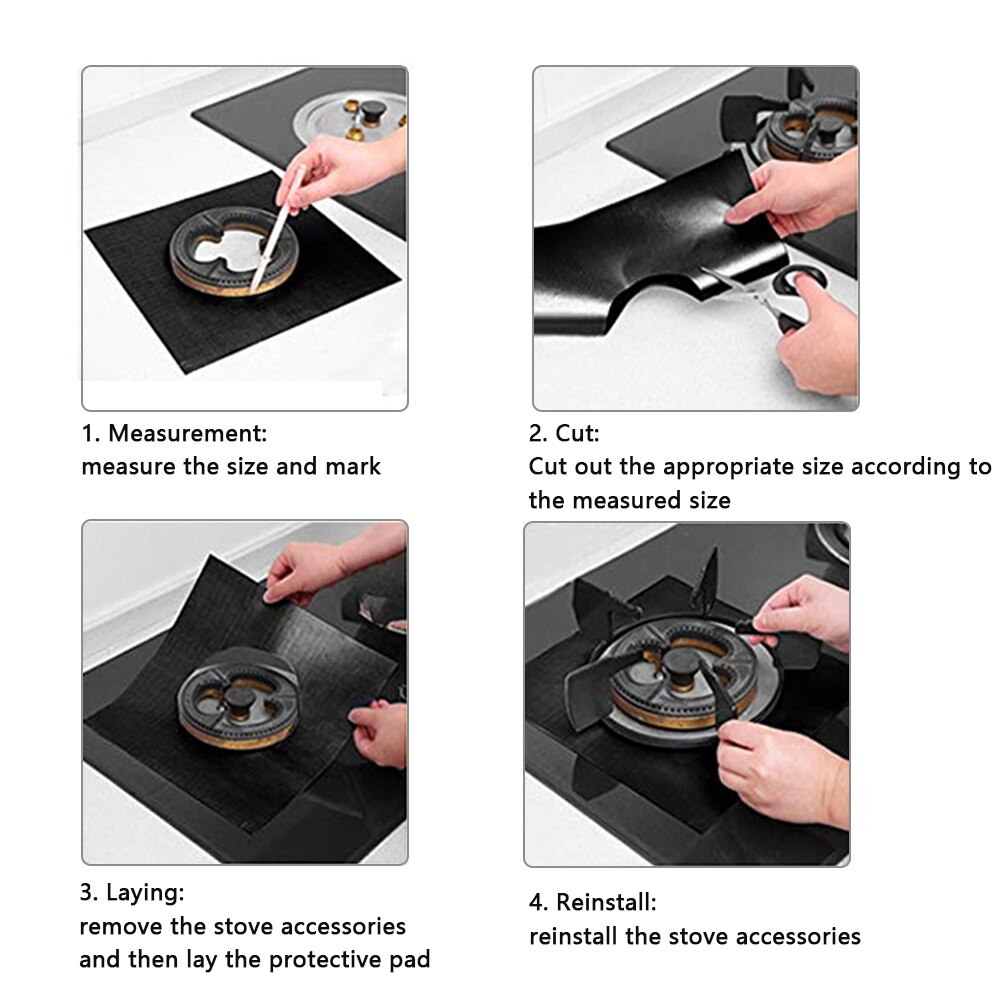 1. Measurement:
measure the size and mark

2. Cut:
Cut out the appropriate size according to the measured size

3. Laying:
remove the stove accessories and then lay the protective pad

4. Reinstall:
reinstall the stove accessories