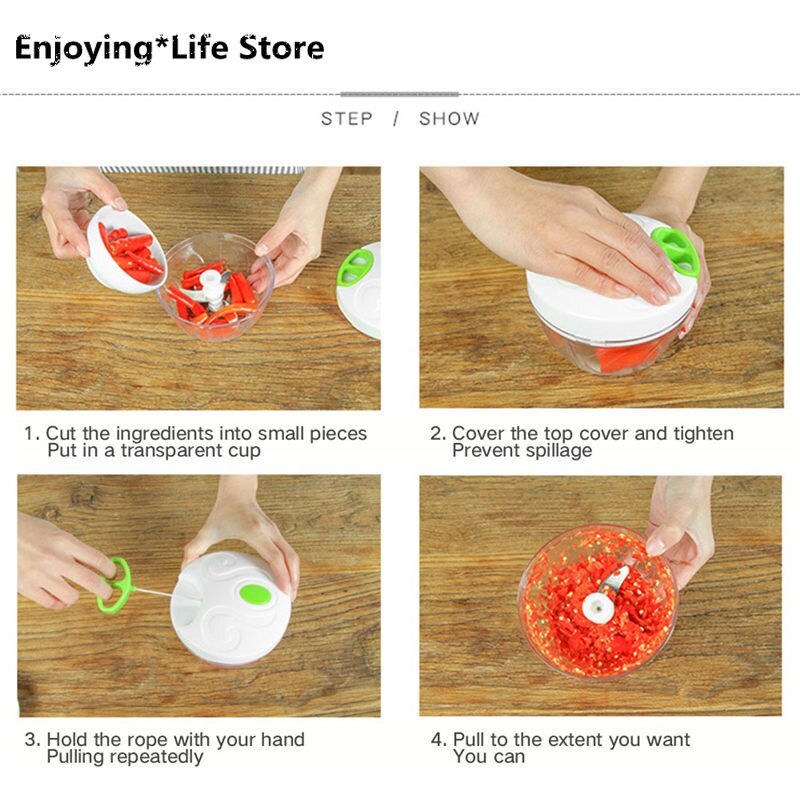 Enjoying*Life Store

STEP / SHOW

1. Cut the ingredients into small pieces
Put in a transparent cup

2. Cover the top cover and tighten
Prevent spillage

3. Hold the rope with your hand
Pulling repeatedly

4. Pull to the extent you want
You can