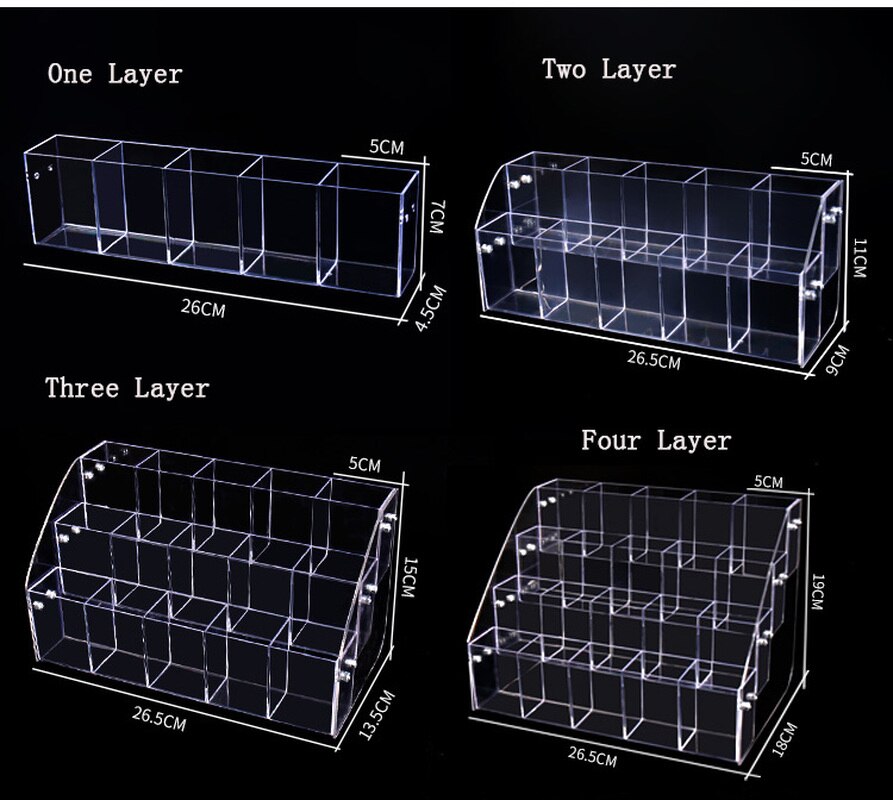 One Layer

5CM
7CM
26CM
4.5CM

Two Layer

5CM
11CM
26.5CM
9CM

Three Layer

5CM
15CM
26.5CM
13.5CM

Four Layer

5CM
19CM
26.5CM
18CM