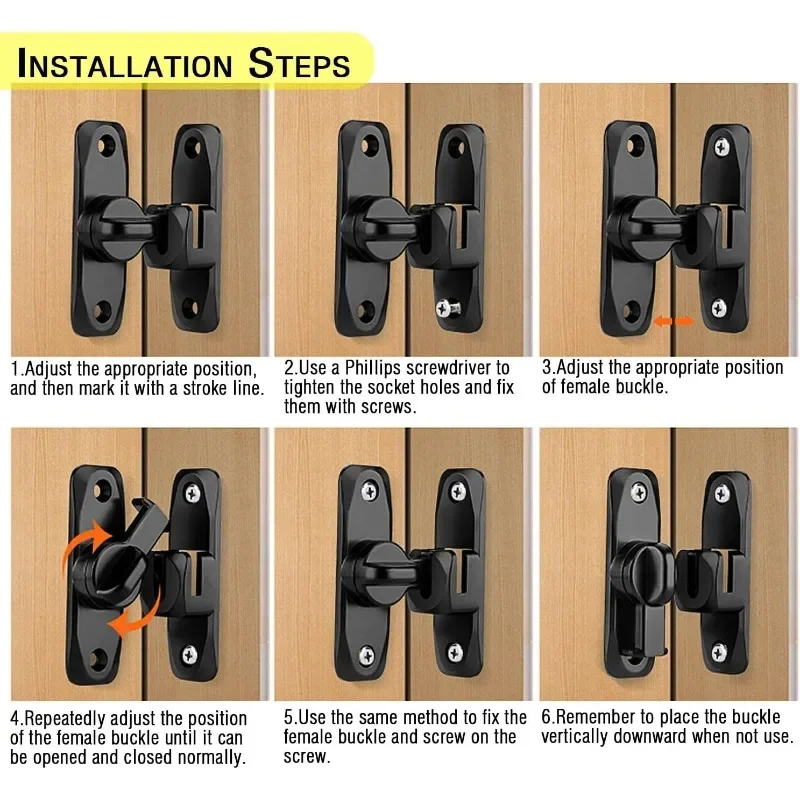 INSTALLATION STEPS

1.Adjust the appropriate position, and then mark it with a stroke line.

2.Use a Phillips screwdriver to tighten the socket holes and fix them with screws.

3.Adjust the appropriate position of female buckle.

4.Repeatedly adjust the position of the female buckle until it can be opened and closed normally.

5.Use the same method to fix the female buckle and screw on the screw.

6.Remember to place the buckle vertically downward when not use.