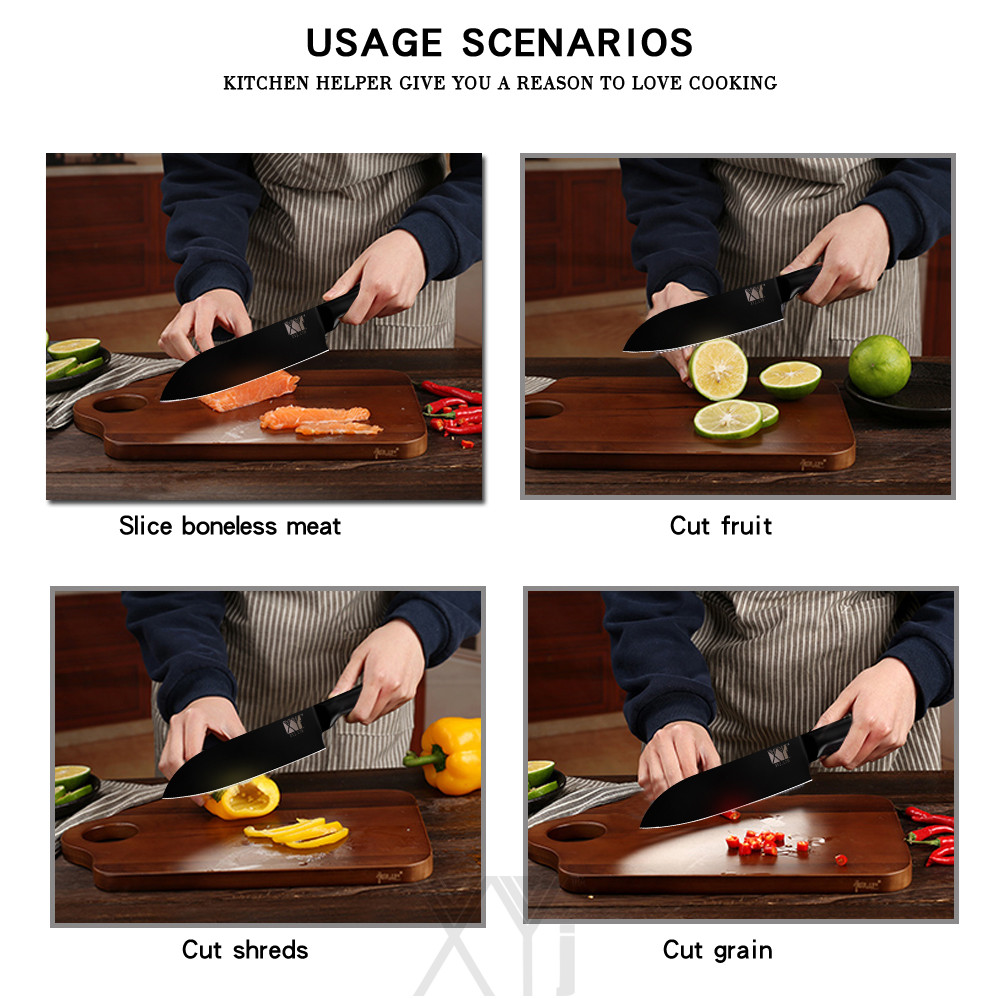 USAGE SCENARIOS
KITCHEN HELPER GIVE YOU A REASON TO LOVE COOKING

Slice boneless meat

Cut fruit

Cut shreds

Cut grain

XYj