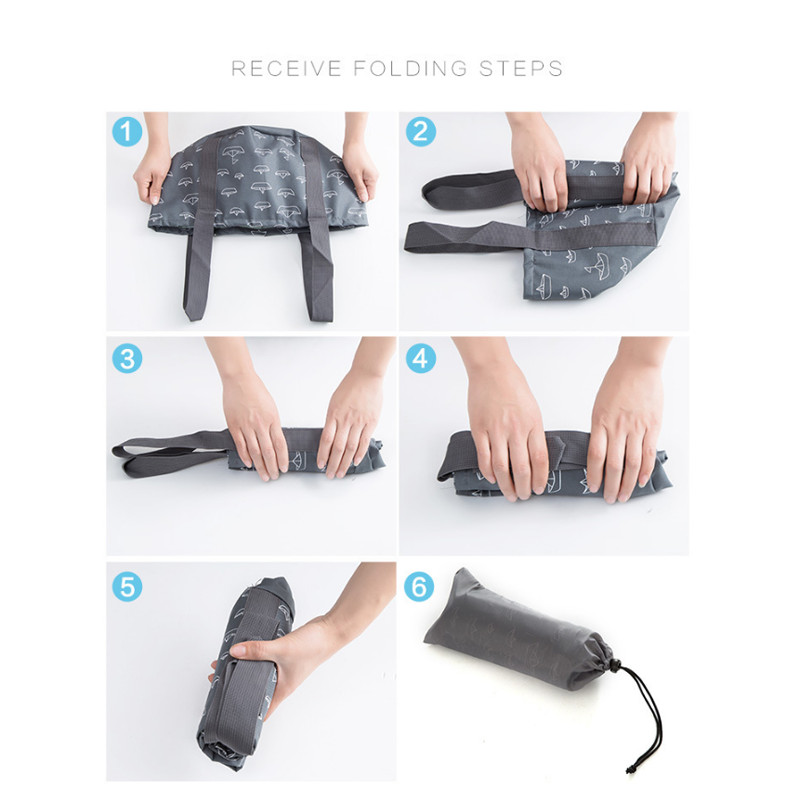 RECEIVE FOLDING STEPS

1

2

3

4

5

6