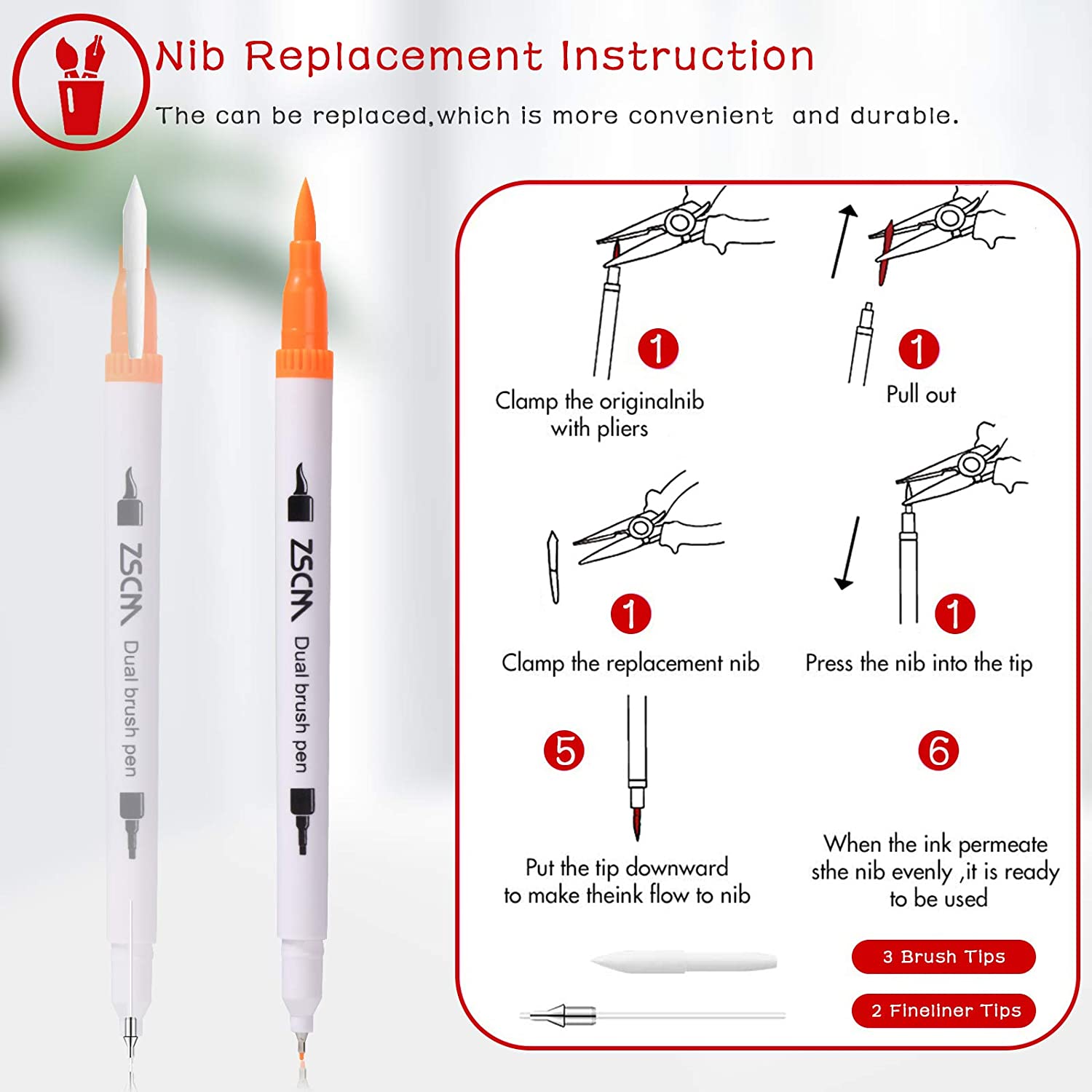 Nib Replacement Instruction

The can be replaced,which is more convenient and durable.

ZSCM Dual brush pen

ZSCM Dual brush pen

1
Clamp the originalnib with pliers

1
Pull out

1
Clamp the replacement nib

1
Press the nib into the tip

5
Put the tip downward to make theink flow to nib

6
When the ink permeate sthe nib evenly ,it is ready to be used

3 Brush Tips

2 Fineliner Tips