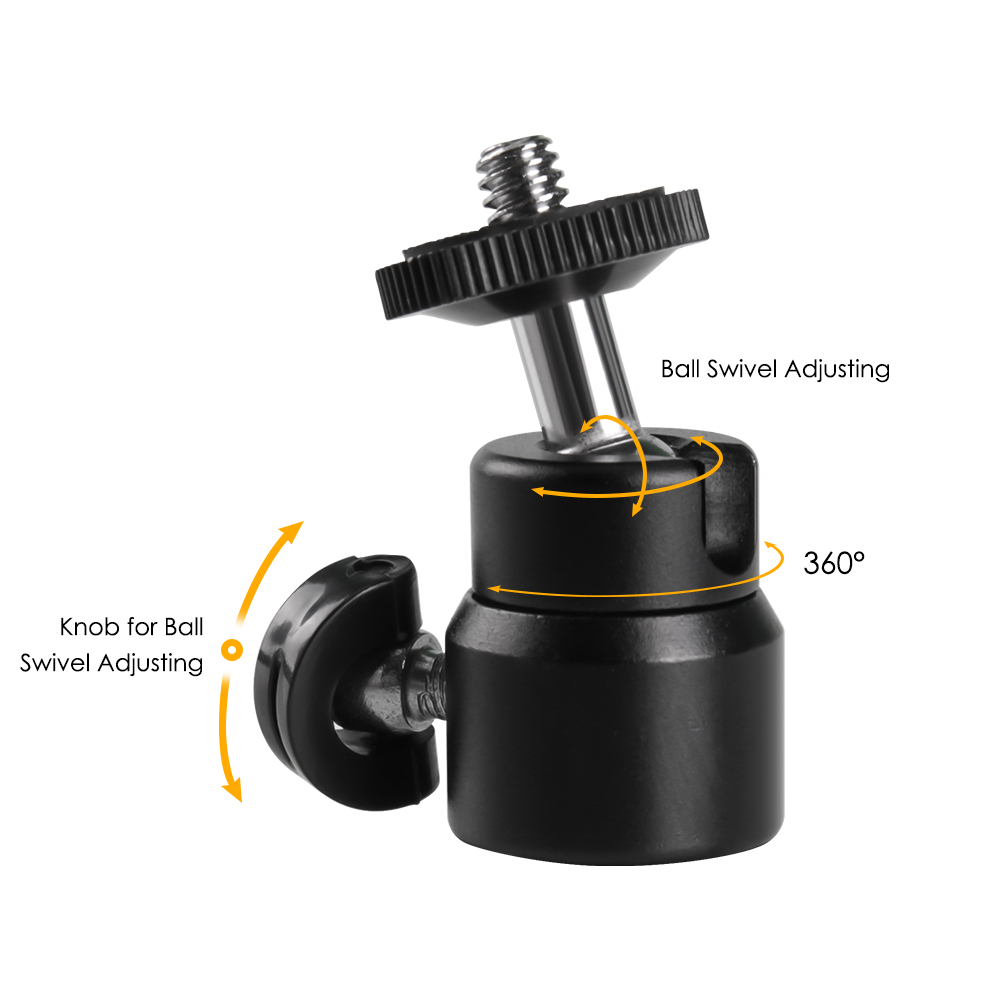 Ball Swivel Adjusting

360°

Knob for Ball Swivel Adjusting