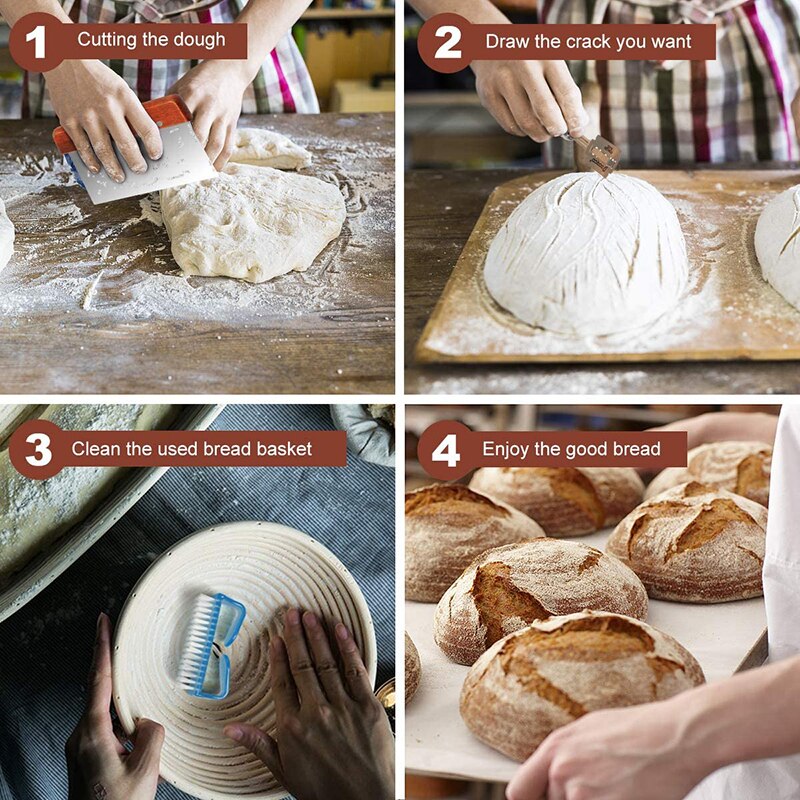 1 Cutting the dough

2 Draw the crack you want

3 Clean the used bread basket

4 Enjoy the good bread