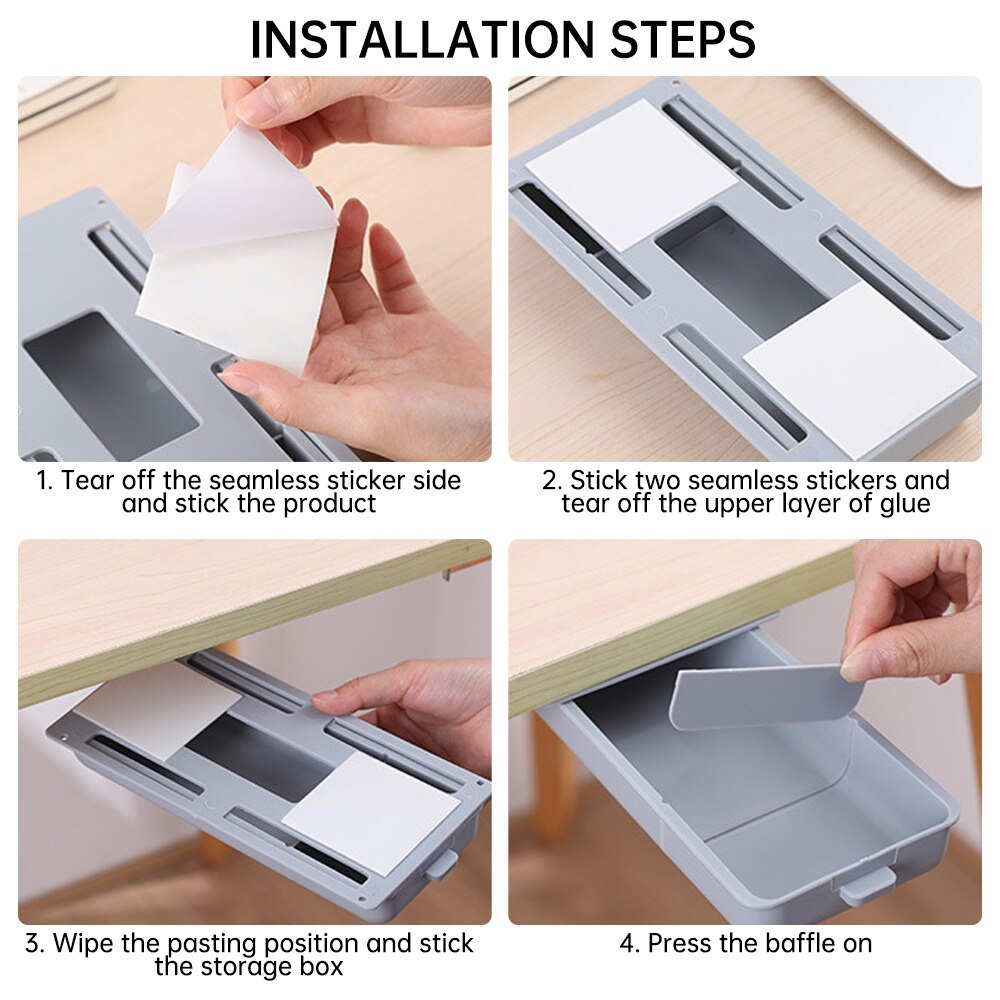 INSTALLATION STEPS

1. Tear off the seamless sticker side and stick the product

2. Stick two seamless stickers and tear off the upper layer of glue

3. Wipe the pasting position and stick the storage box

4. Press the baffle on