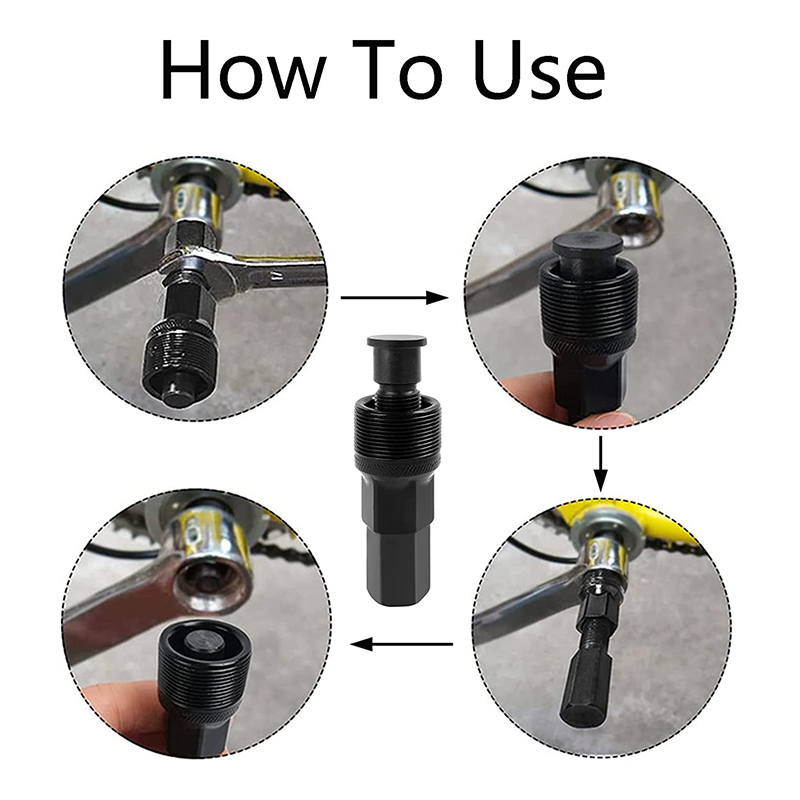 How To Use