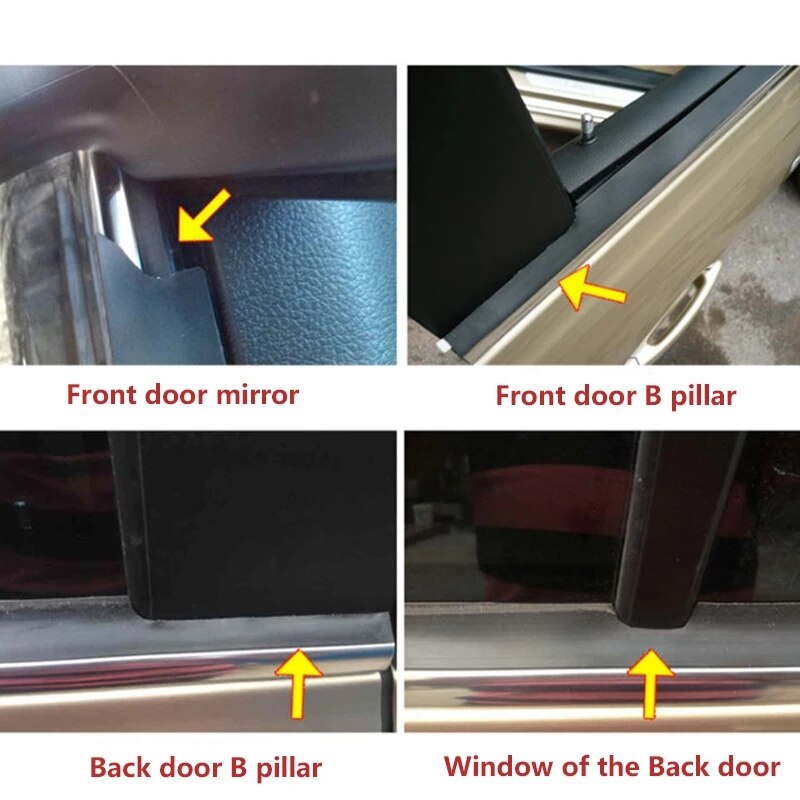 Front door mirror

Front door B pillar

Back door B pillar

Window of the Back door