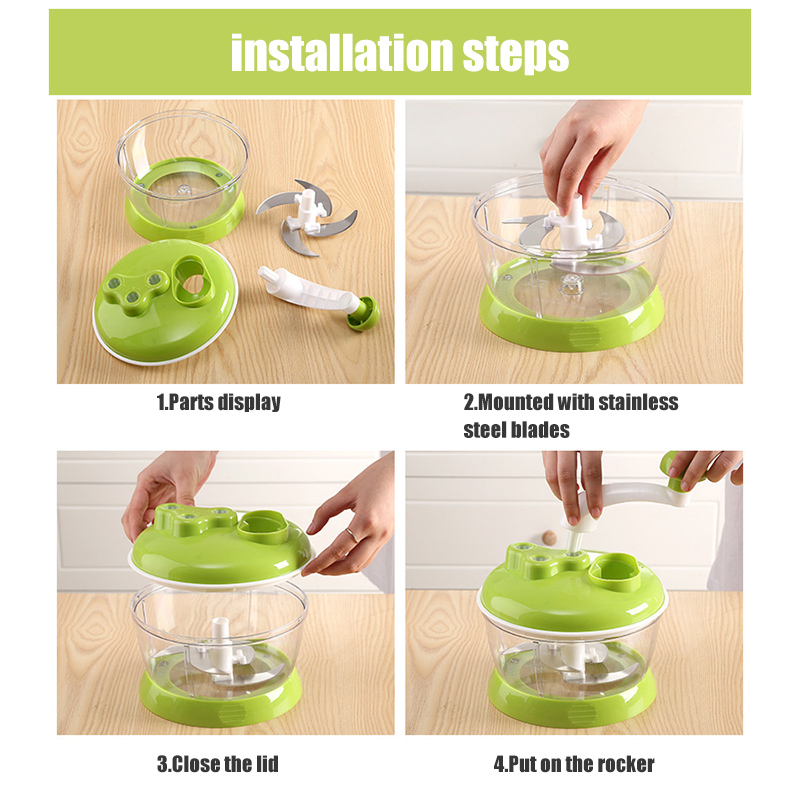 installation steps

1.Parts display

2.Mounted with stainless steel blades

3.Close the lid

4.Put on the rocker