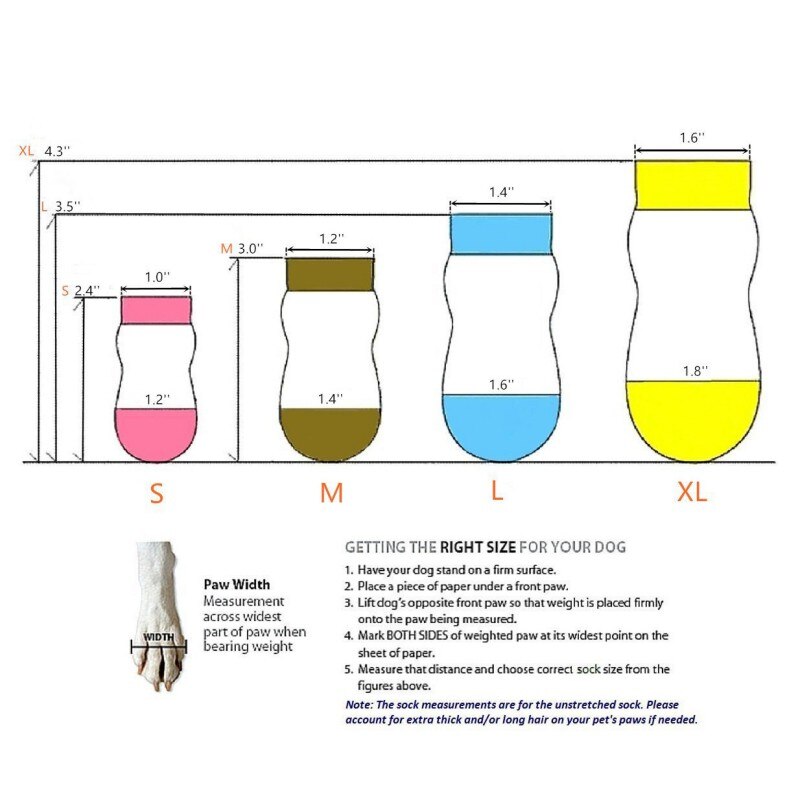 XL 4.3''
L 3.5''
M 3.0''
S 2.4''

1.0''
1.2''
1.2''
1.4''
1.4''
1.6''
1.6''
1.8''

S
M
L
XL

WIDTH

Paw Width
Measurement across widest part of paw when bearing weight

GETTING THE RIGHT SIZE FOR YOUR DOG
1. Have your dog stand on a firm surface.
2. Place a piece of paper under a front paw.
3. Lift dog's opposite front paw so that weight is placed firmly onto the paw being measured.
4. Mark BOTH SIDES of weighted paw at its widest point on the sheet of paper.
5. Measure that distance and choose correct sock size from the figures above.

Note: The sock measurements are for the unstretched sock. Please account for extra thick and/or long hair on your pet's paws if needed.