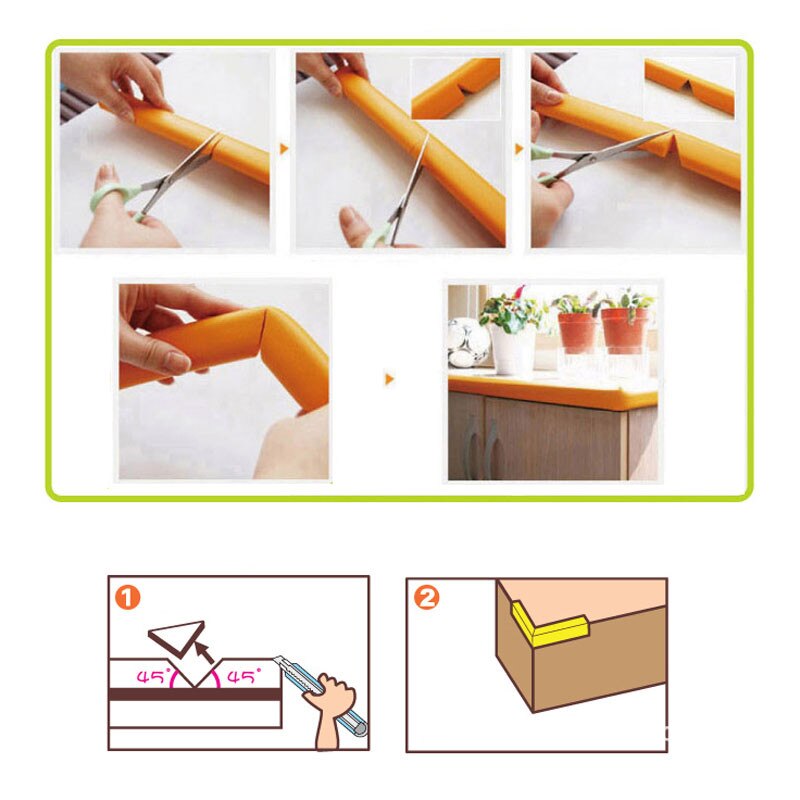 1

45°

45°

2