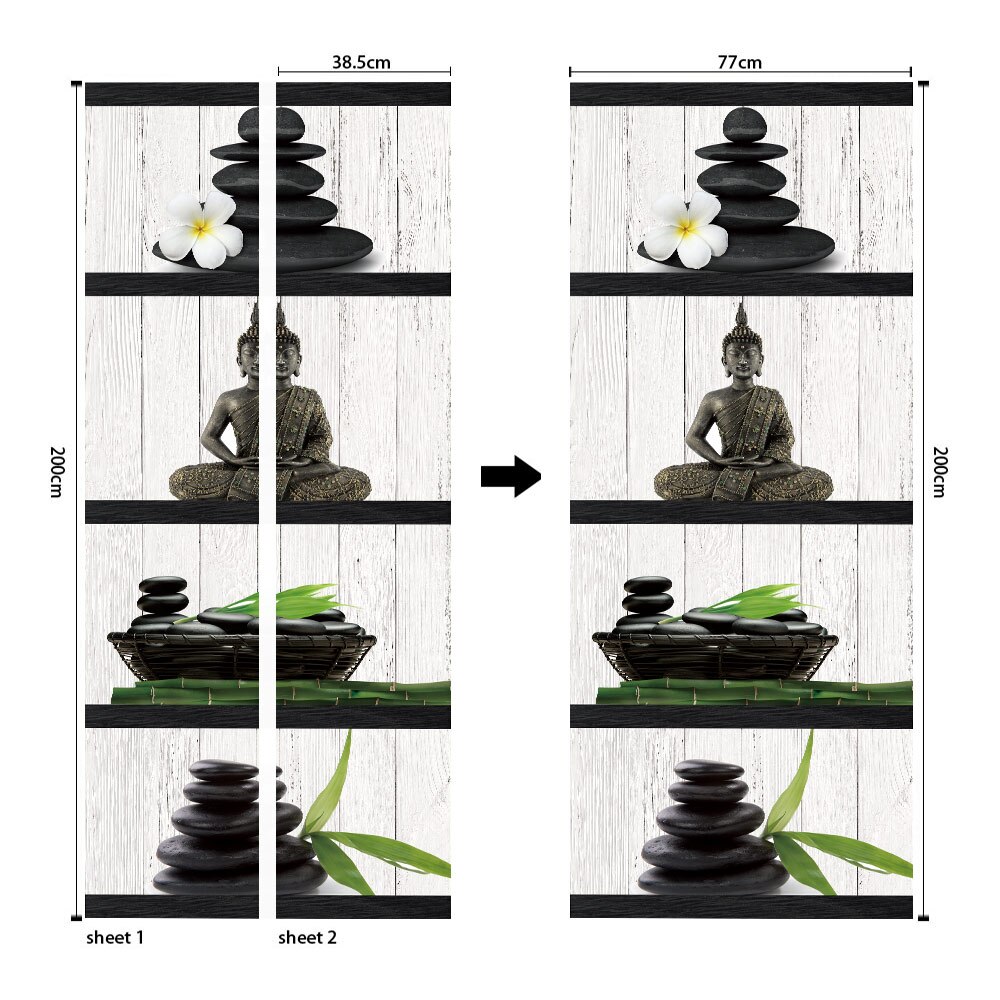 38.5cm

77cm

200cm

200cm

sheet 1

sheet 2