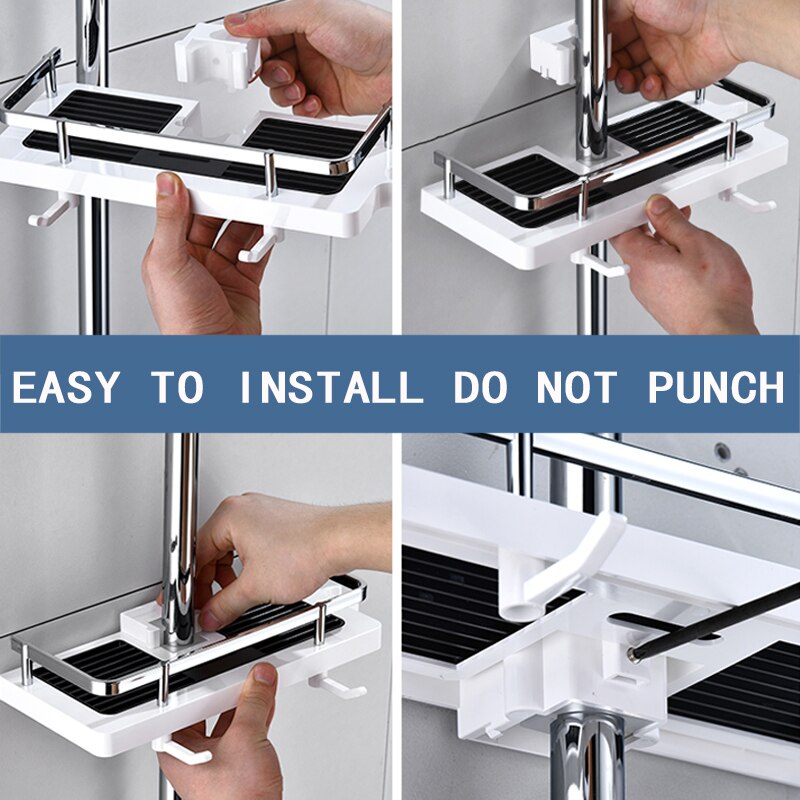 EASY TO INSTALL DO NOT PUNCH